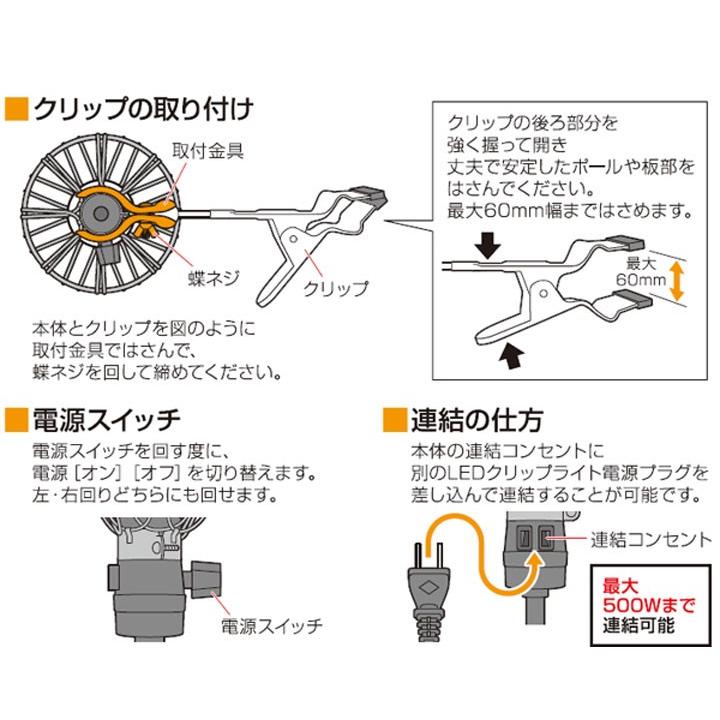 ■クリップの取り付け

取付金具

蝶ネジ

クリップ

本体とクリップを図のように取付金具ではさんで、蝶ネジを回して締めてください。

クリップの後ろ部分を強く握って開き丈夫で安定したポールや板部をはさんでください。最大60mm幅まではさめます。

最大 60mm

■電源スイッチ

電源スイッチを回す度に、電源［オン］［オフ］を切り替えます。左･右回りどちらにも回せます。

電源スイッチ

■連結の仕方

本体の連結コンセントに別のLEDクリップライト電源プラグを差し込んで連結することが可能です。

連結コンセント

最大 500Wまで 連結可能