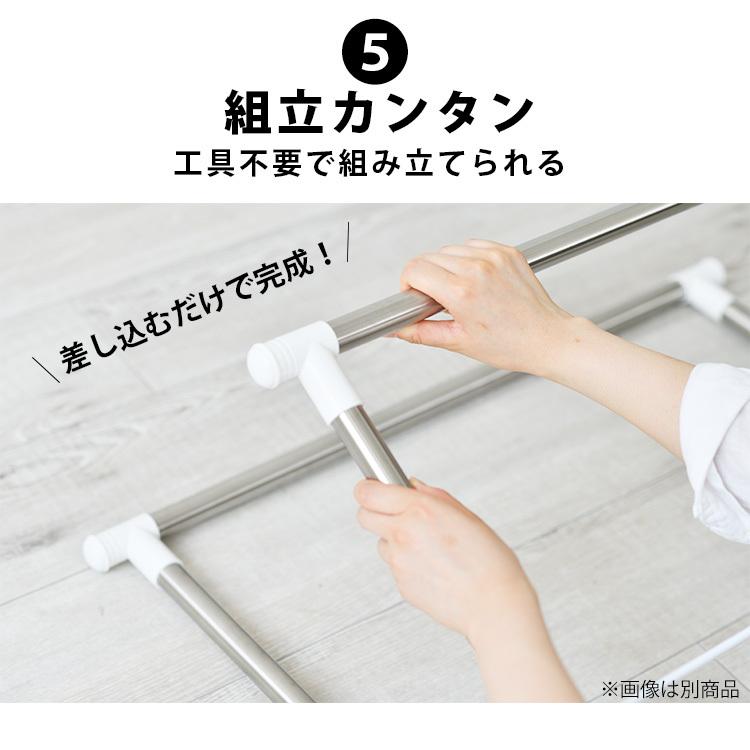 5
組立カンタン
工具不要で組み立てられる

＼差し込むだけで完成！／

※画像は別商品