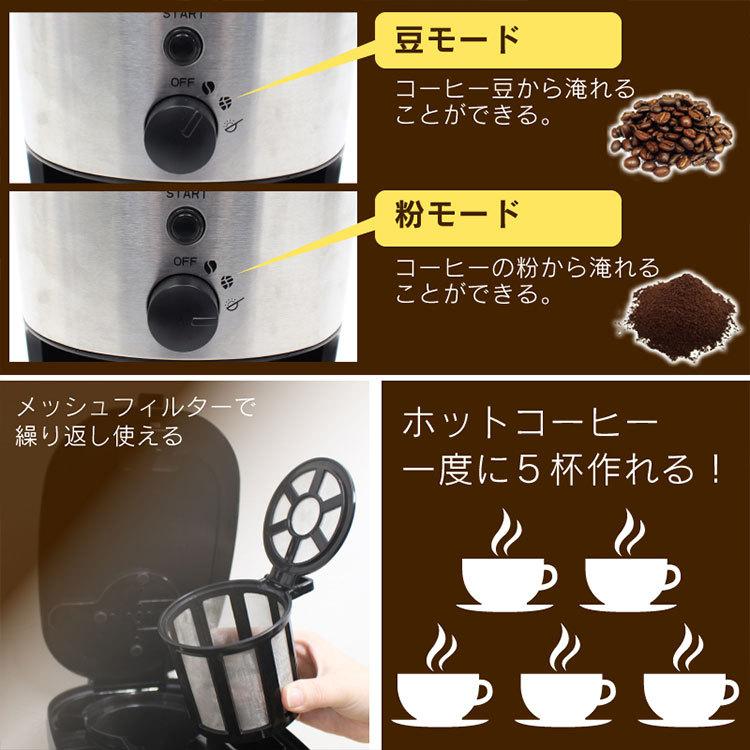 START

OFF

豆モード

コーヒー豆から淹れることができる。

START

OFF

粉モード

コーヒーの粉から淹れることができる。

メッシュフィルターで繰り返し使える

ホットコーヒー
一度に５杯作れる！