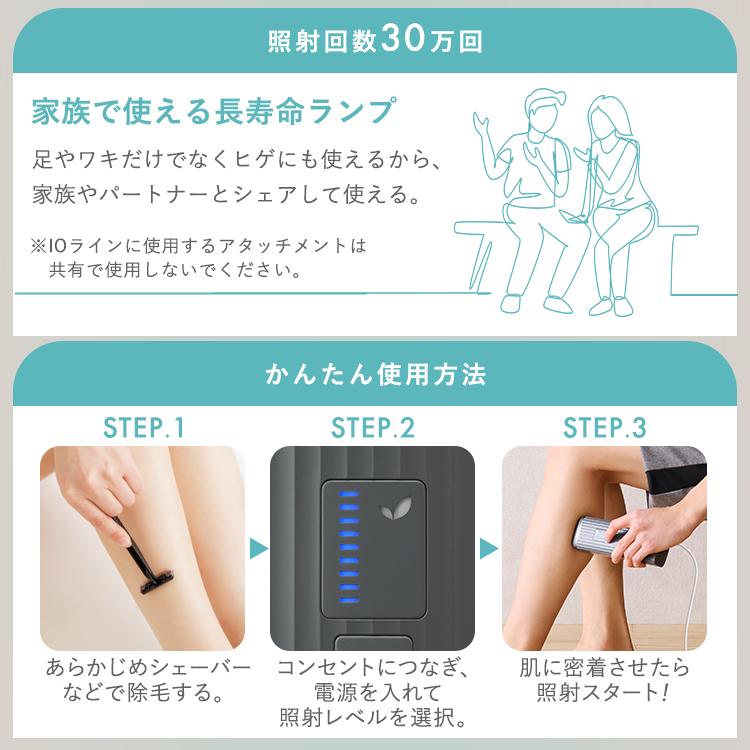 照射回数30万回

家族で使える長寿命ランプ

足やワキだけでなくヒゲにも使えるから、家族やパートナーとシェアして使える。

※IOラインに使用するアタッチメントは共有で使用しないでください。

かんたん使用方法

STEP.1

あらかじめシェーバーなどで除毛する。

STEP.2

コンセントにつなぎ、電源を入れて照射レベルを選択。

STEP.3

肌に密着させたら照射スタート!