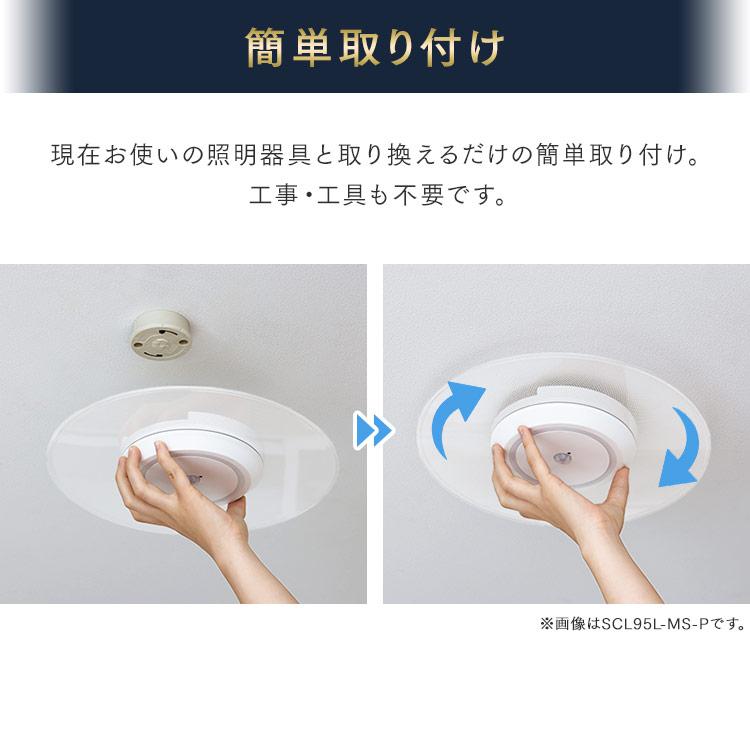 簡単取り付け

現在お使いの照明器具と取り換えるだけの簡単取り付け。
工事・工具も不要です。

※画像はSCL95L-MS-Pです。