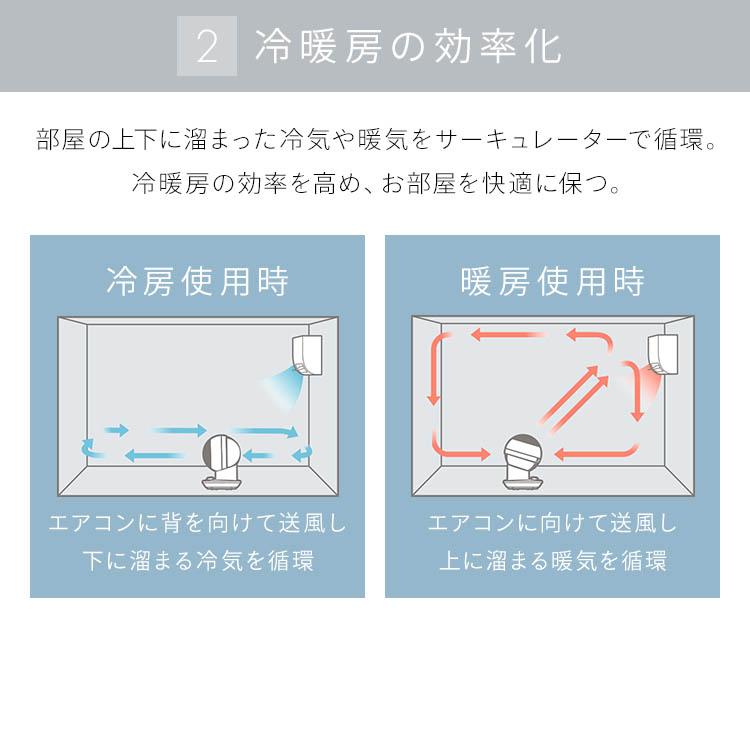 2 冷暖房の効率化

部屋の上下に溜まった冷気や暖気をサーキュレーターで循環。
冷暖房の効率を高め、お部屋を快適に保つ。

冷房使用時

エアコンに背を向けて送風し
下に溜まる冷気を循環

暖房使用時

エアコンに向けて送風し
上に溜まる暖気を循環