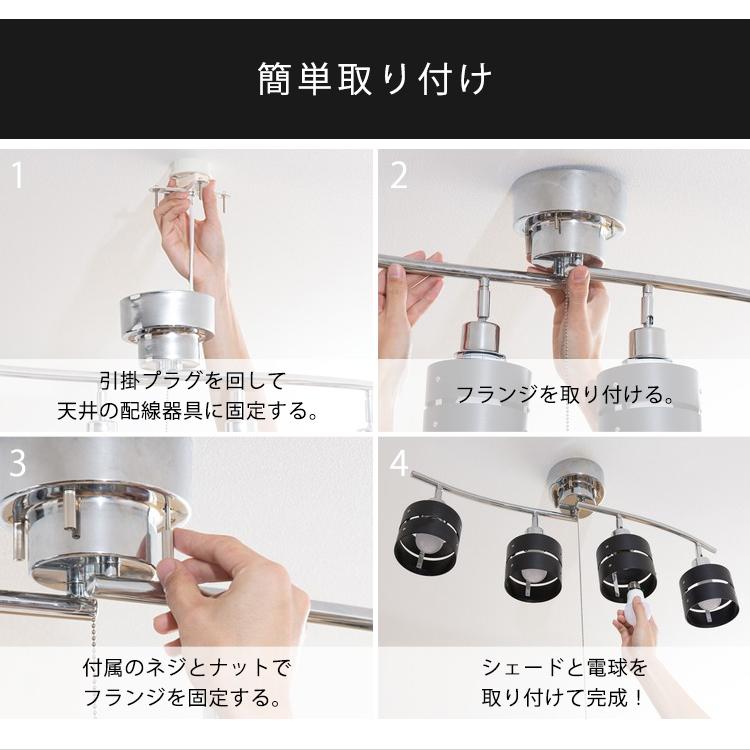 簡単取り付け

1

引掛プラグを回して
天井の配線器具に固定する。

2

フランジを取り付ける。

3

付属のネジとナットで
フランジを固定する。

4

シェードと電球を
取り付けて完成！