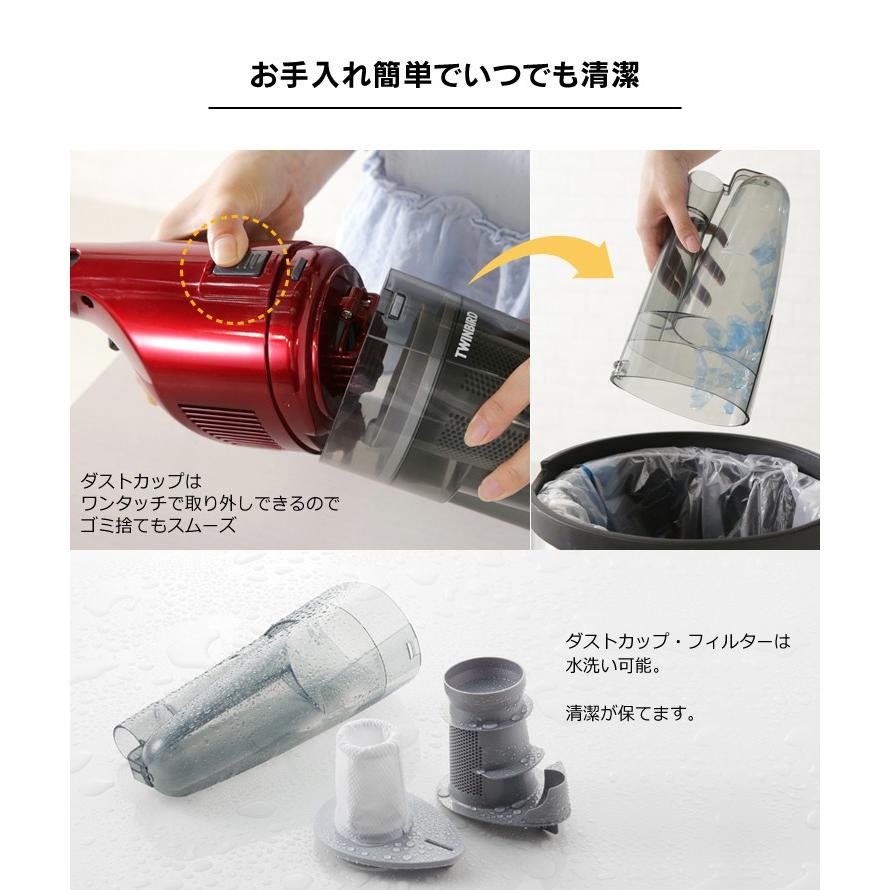 お手入れ簡単でいつでも清潔

TWINBIRD

ダストカップは
ワンタッチで取り外しできるので
ゴミ捨てもスムーズ

ダストカップ・フィルターは
水洗い可能。

清潔が保てます。