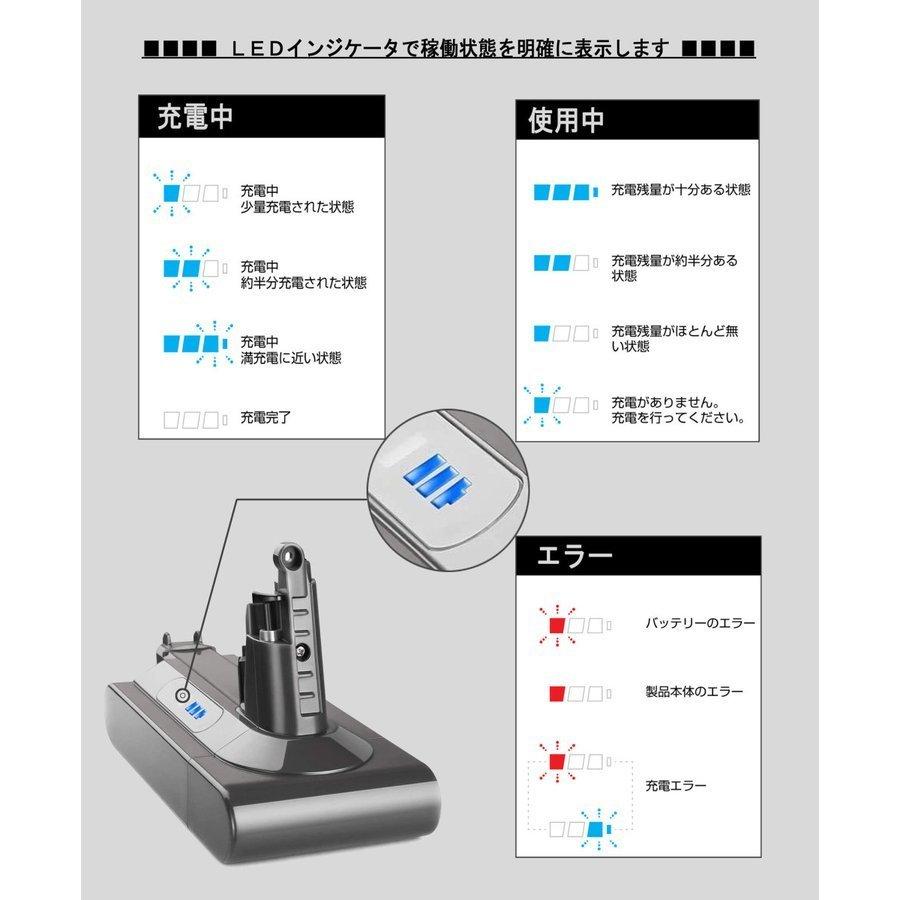 ■■■■ ＬＥＤインジケータで稼働状態を明確に表示します ■■■■

充電中

充電中
少量充電された状態

充電中
約半分充電された状態

充電中
満充電に近い状態

充電完了

使用中

充電残量が十分ある状態

充電残量が約半分ある状態

充電残量がほとんど無い状態

充電がありません。
充電を行ってください。

エラー

バッテリーのエラー

製品本体のエラー

充電エラー