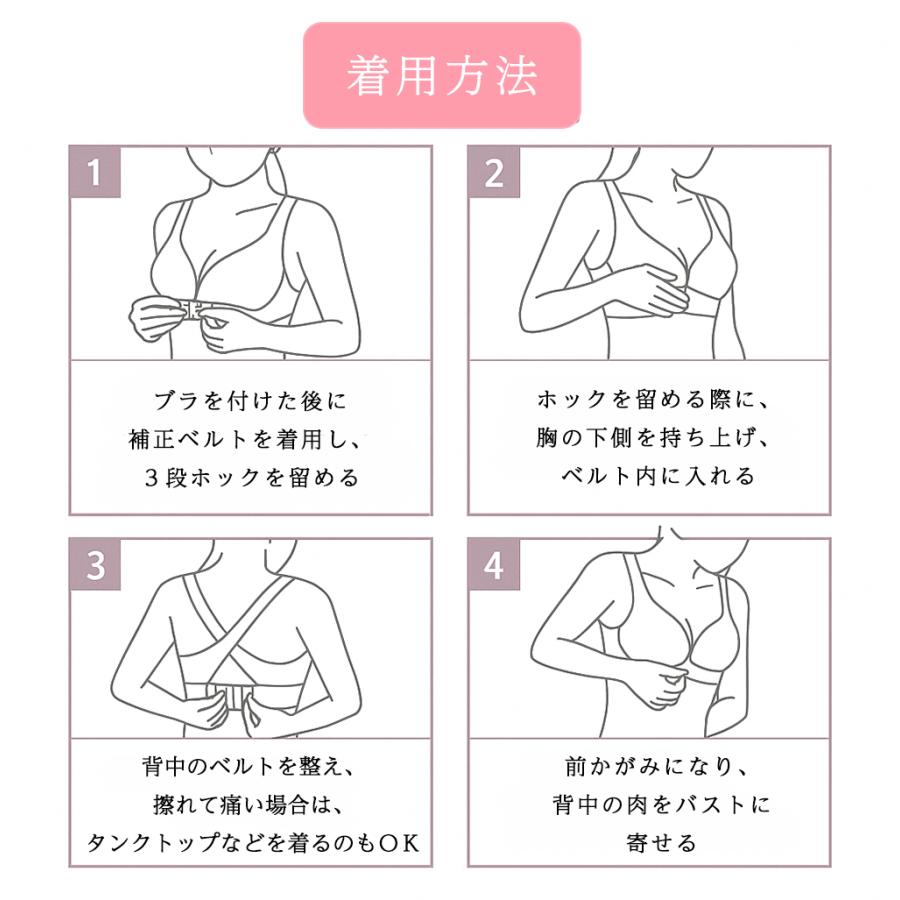 着用方法

1

ブラを付けた後に
補正ベルトを着用し、
３段ホックを留める

2

ホックを留める際に、
胸の下側を持ち上げ、
ベルト内に入れる

3

背中のベルトを整え、
擦れて痛い場合は、
タンクトップなどを着るのもＯＫ

4

前かがみになり、
背中の肉をバストに
寄せる