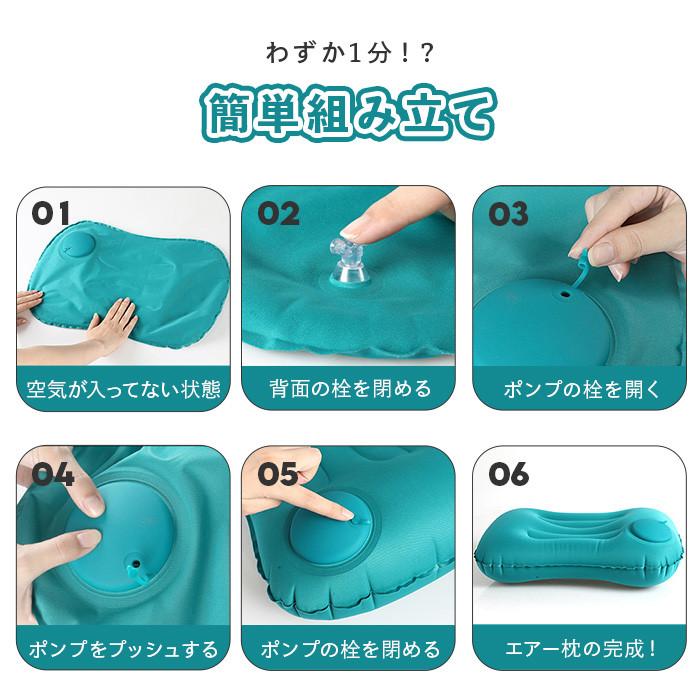 わずか1分!?

簡単組み立て

01
空気が入ってない状態

02
背面の栓を閉める

03
ポンプの栓を開く

04
ポンプをプッシュする

05
ポンプの栓を閉める

06
エアー枕の完成!