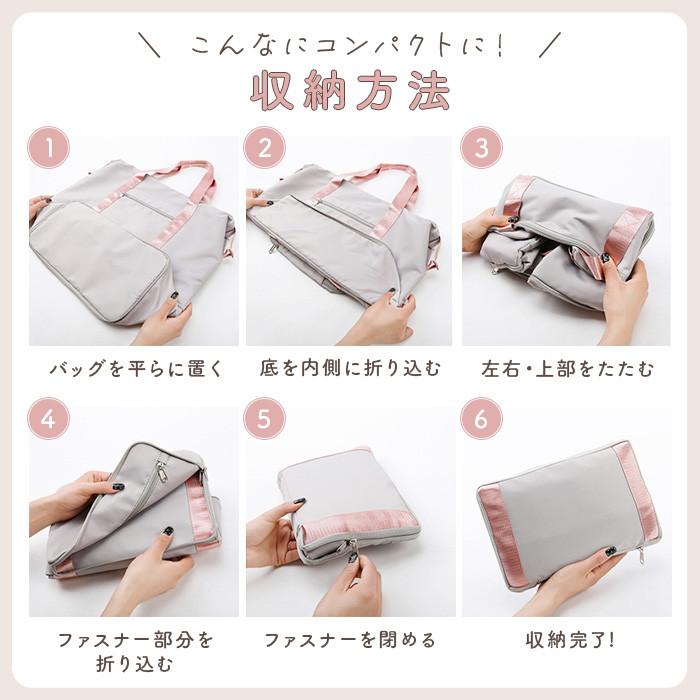 \ こんなにコンパクトに! /
収納方法

1
バッグを平らに置く

2
底を内側に折り込む

3
左右・上部をたたむ

4
ファスナー部分を折り込む

5
ファスナーを閉める

6
収納完了!