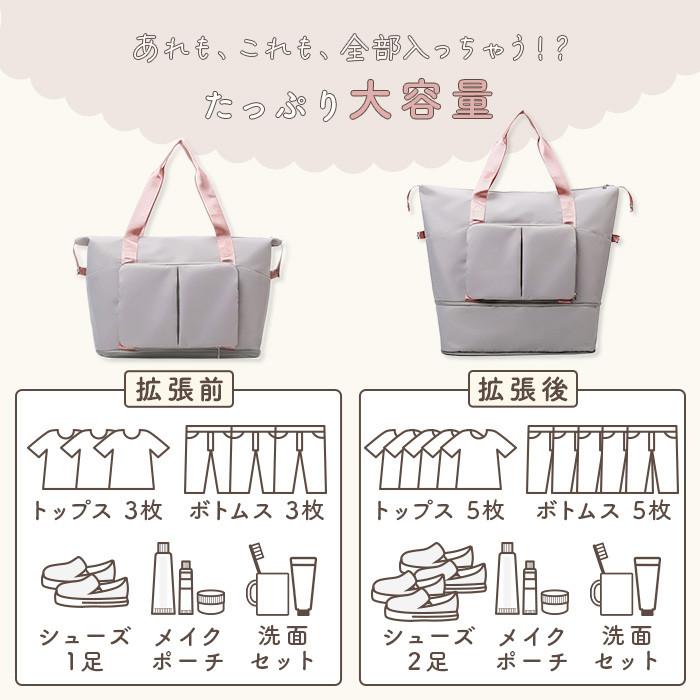 あれも、これも、全部入っちゃう!?

たっぷり大容量

拡張前

トップス 3枚

ボトムス 3枚

シューズ 1足

メイク ポーチ

洗面 セット

拡張後

トップス 5枚

ボトムス 5枚

シューズ 2足

メイク ポーチ

洗面 セット