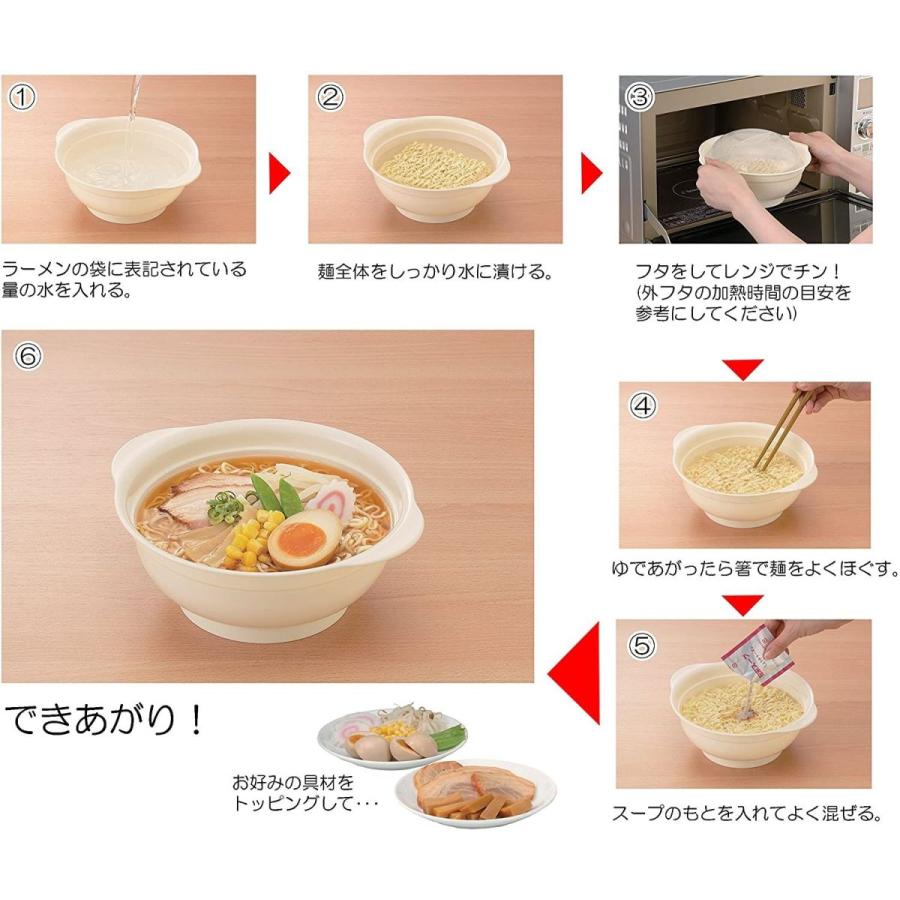 ①

ラーメンの袋に表記されている量の水を入れる。

②

麺全体をしっかり水に漬ける。

③

フタをしてレンジでチン！
(外フタの加熱時間の目安を参考にしてください)

④

ゆであがったら箸で麺をよくほぐす。

⑤

スープのもとを入れてよく混ぜる。

⑥

できあがり！

お好みの具材をトッピングして・・・