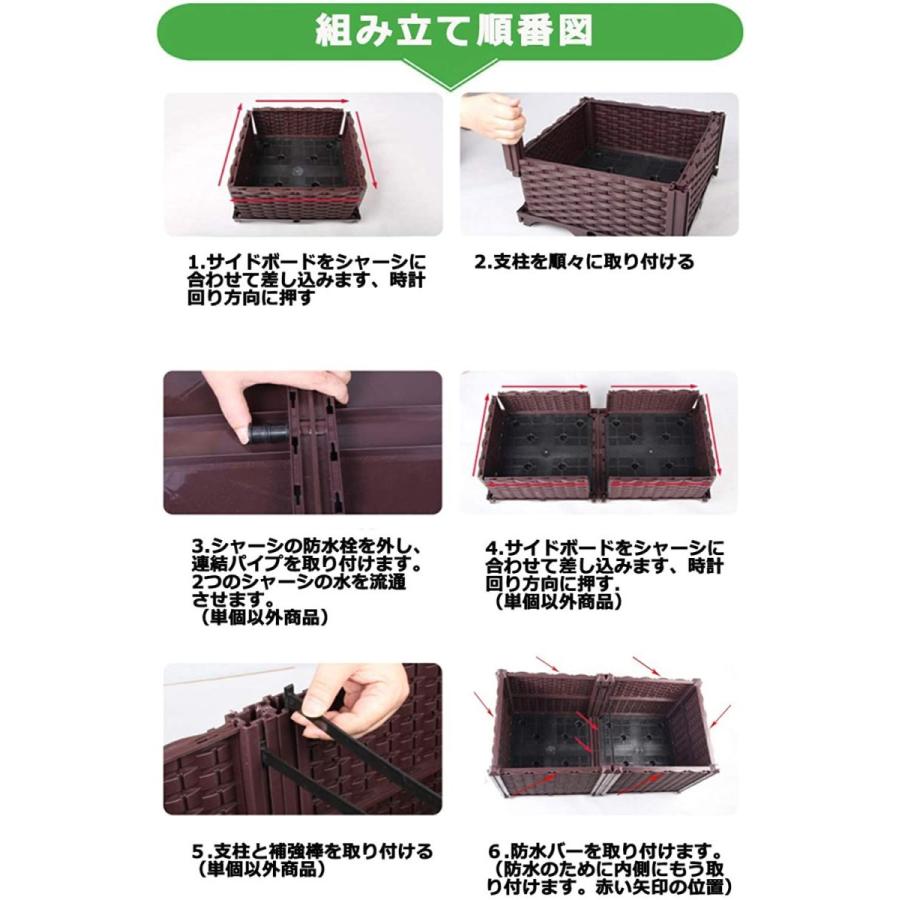 組み立て順番図

1.サイドボードをシャーシに合わせて差し込みます、時計回り方向に押す

2.支柱を順々に取り付ける

3.シャーシの防水栓を外し、連結パイプを取り付けます。2つのシャーシの水を流通させます。
（単個以外商品）

4.サイドボードをシャーシに合わせて差し込みます、時計回り方向に押す.
（単個以外商品）

5.支柱と補強棒を取り付ける
（単個以外商品）

6.防水バーを取り付けます。
（防水のために内側にもう取り付けます。赤い矢印の位置）