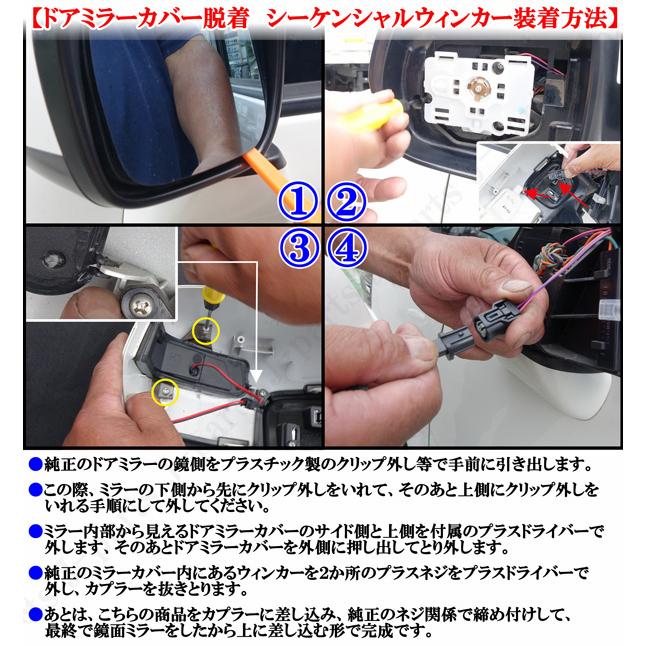 【ドアミラーカバー脱着　シーケンシャルウィンカー装着方法】

①
②
③
④

●純正のドアミラーの鏡側をプラスチック製のクリップ外し等で手前に引き出します。

●この際、ミラーの下側から先にクリップ外しをいれて、そのあと上側にクリップ外しをいれる手順にして外してください。

●ミラー内部から見えるドアミラーカバーのサイド側と上側を付属のプラスドライバーで外します、そのあとドアミラーカバーを外側に押し出してとり外します。

●純正のミラーカバー内にあるウィンカーを2か所のプラスネジをプラスドライバーで外し、カプラーを抜きとります。

●あとは、こちらの商品をカプラーに差し込み、純正のネジ関係で締め付けして、最終で鏡面ミラーをしたから上に差し込む形で完成です。