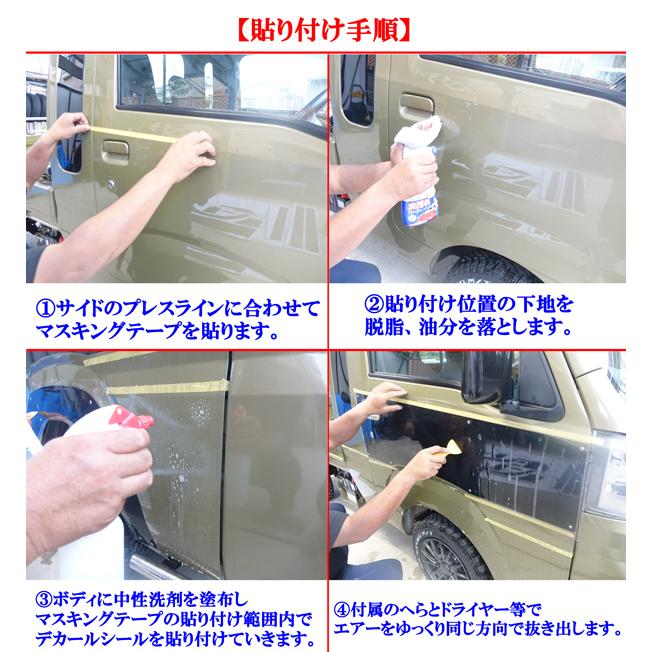 【貼り付け手順】

①サイドのプレスラインに合わせてマスキングテープを貼ります。

②貼り付け位置の下地を脱脂、油分を落とします。

③ボディに中性洗剤を塗布しマスキングテープの貼り付け範囲内でデカールシールを貼り付けていきます。

④付属のへらとドライヤー等でエアーをゆっくり同じ方向で抜き出します。