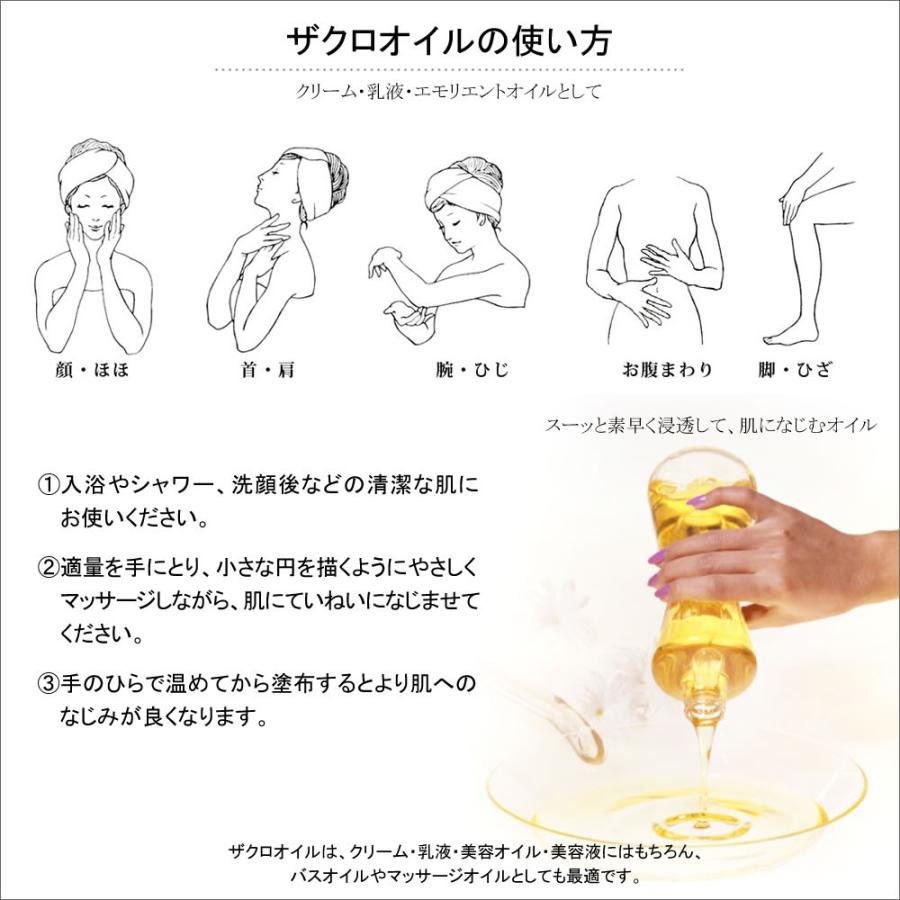 ザクロオイルの使い方

クリーム・乳液・エモリエントオイルとして

顔・ほほ

首・肩

腕・ひじ

お腹まわり

脚・ひざ

スーッと素早く浸透して、肌になじむオイル

①入浴やシャワー、洗顔後などの清潔な肌にお使いください。

②適量を手にとり、小さな円を描くようにやさしくマッサージしながら、肌にていねいになじませてください。

③手のひらで温めてから塗布するとより肌へのなじみが良くなります。

ザクロオイルは、クリーム・乳液・美容オイル・美容液にはもちろん、バスオイルやマッサージオイルとしても最適です。