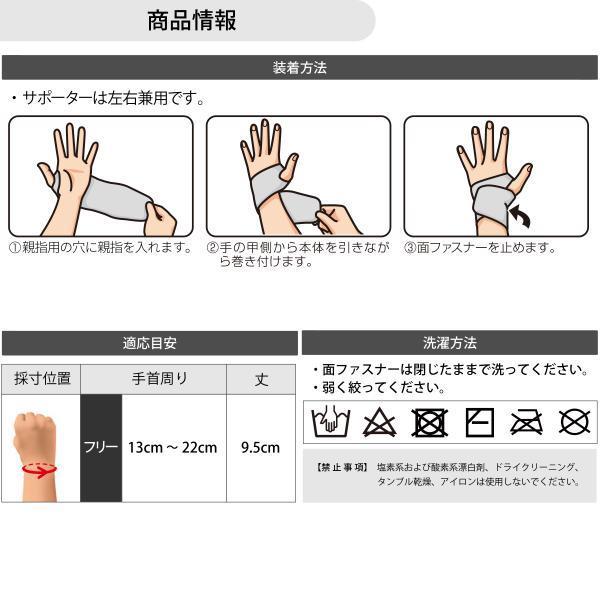 商品情報

装着方法

・サポーターは左右兼用です。

①親指用の穴に親指を入れます。

②手の甲側から本体を引きながら巻き付けます。

③面ファスナーを止めます。

適応目安

| 採寸位置 | 手首周り | | 丈 |
|---|---|---|---|
| | フリー | 13cm ～ 22cm | 9.5cm |

洗濯方法

・面ファスナーは閉じたままで洗ってください。
・弱く絞ってください。

【禁止事項】 塩素系および酸素系漂白剤、ドライクリーニング、タンブル乾燥、アイロンは使用しないでください。