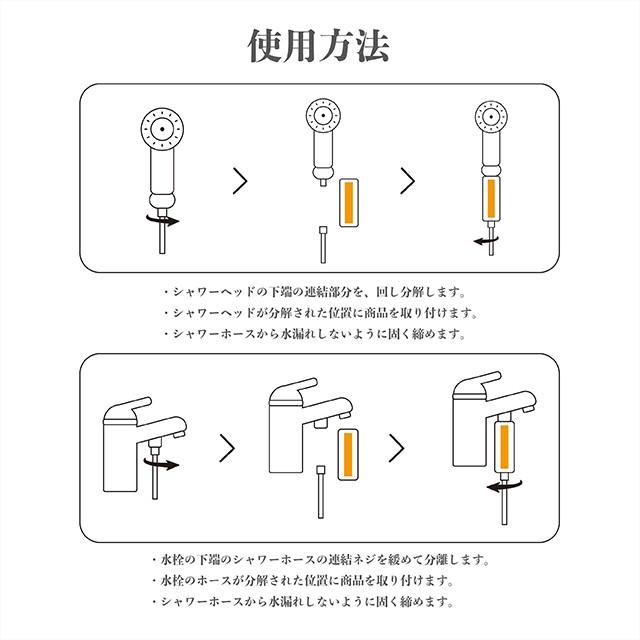 使用方法

・シャワーヘッドの下端の連結部分を、回し分解します。
・シャワーヘッドが分解された位置に商品を取り付けます。
・シャワーホースから水漏れしないように固く締めます。

・水栓の下端のシャワーホースの連結ネジを緩めて分離します。
・水栓のホースが分解された位置に商品を取り付けます。
・シャワーホースから水漏れしないように固く締めます。