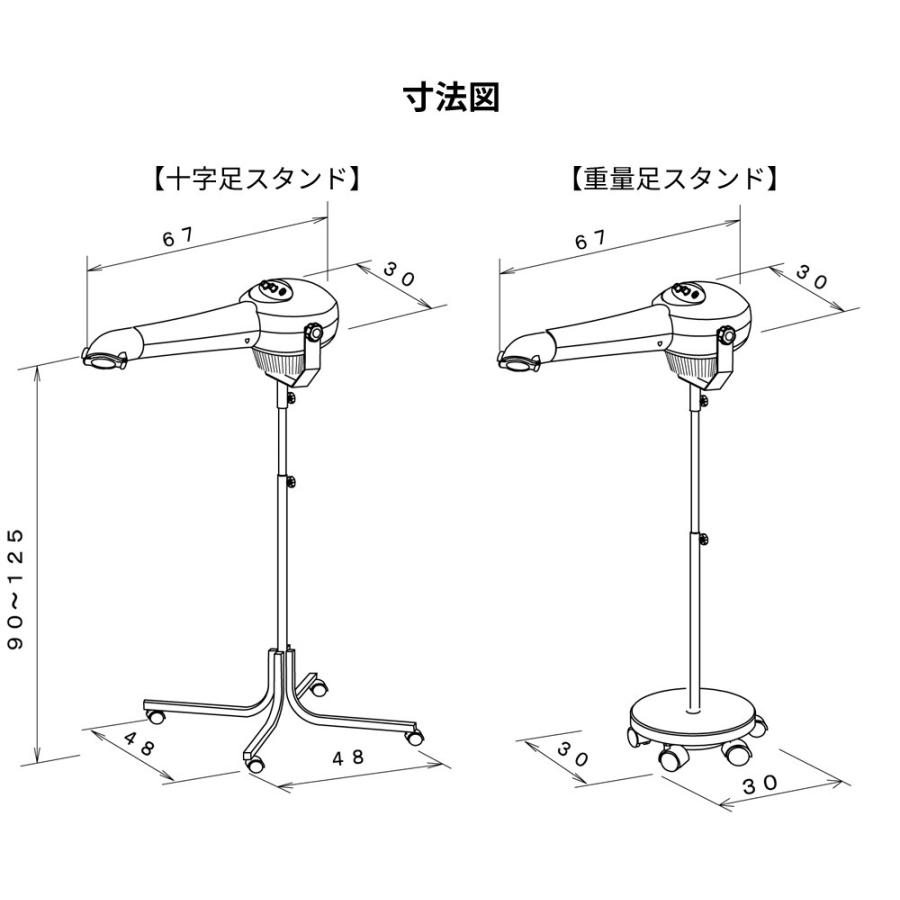 寸法図

【十字足スタンド】

67

30

90~125

48

48

【重量足スタンド】

67

30

30

30