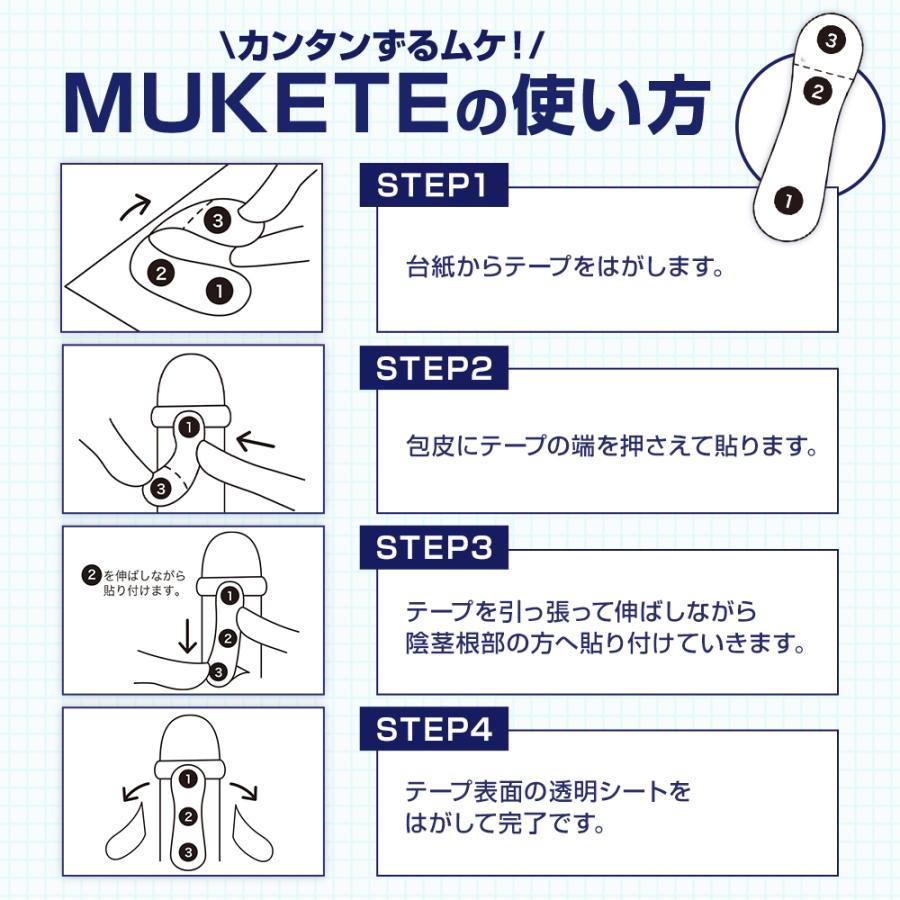 \カンタンずるムケ!/
MUKETEの使い方

3
2
1

3
2
1

STEP1
台紙からテープをはがします。

1
3

STEP2
包皮にテープの端を押さえて貼ります。

2を伸ばしながら貼り付けます。
1
2
3

STEP3
テープを引っ張って伸ばしながら陰茎根部の方へ貼り付けていきます。

1
2
3

STEP4
テープ表面の透明シートをはがして完了です。