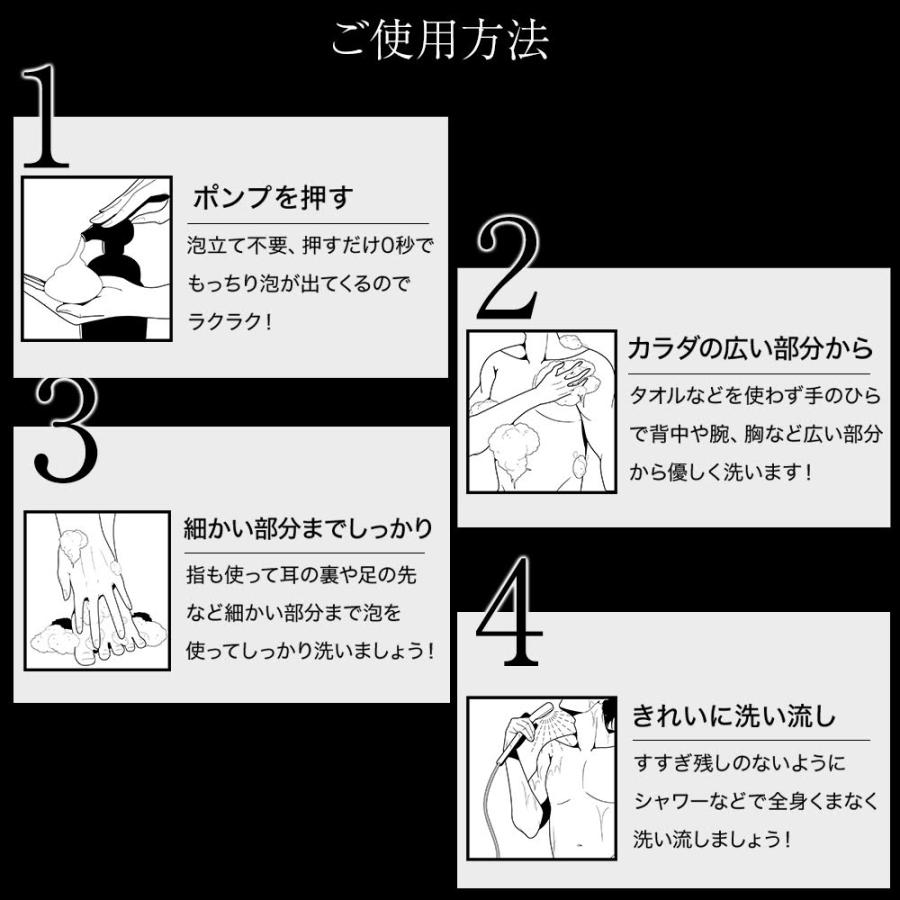 ご使用方法

1

ポンプを押す

泡立て不要、押すだけ0秒でもっちり泡が出てくるのでラクラク！

2

カラダの広い部分から

タオルなどを使わず手のひらで背中や腕、胸など広い部分から優しく洗います！

3

細かい部分までしっかり

指も使って耳の裏や足の先など細かい部分まで泡を使ってしっかり洗いましょう！

4

きれいに洗い流し

すすぎ残しのないようにシャワーなどで全身くまなく洗い流しましょう！