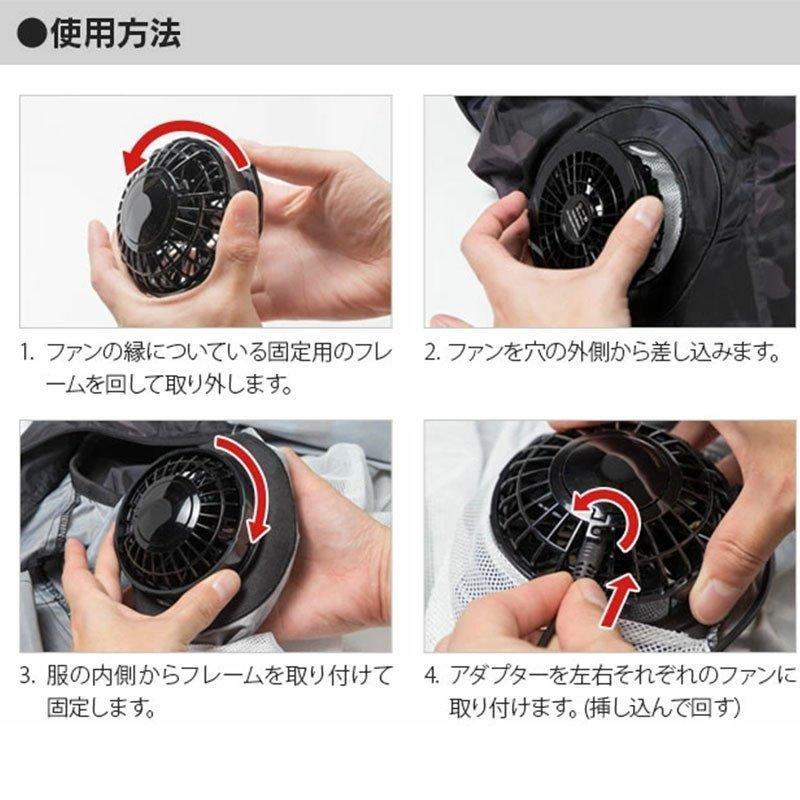 ●使用方法

1. ファンの縁についている固定用のフレームを回して取り外します。

2. ファンを穴の外側から差し込みます。

3. 服の内側からフレームを取り付けて固定します。

4. アダプターを左右それぞれのファンに取り付けます。(挿し込んで回す)