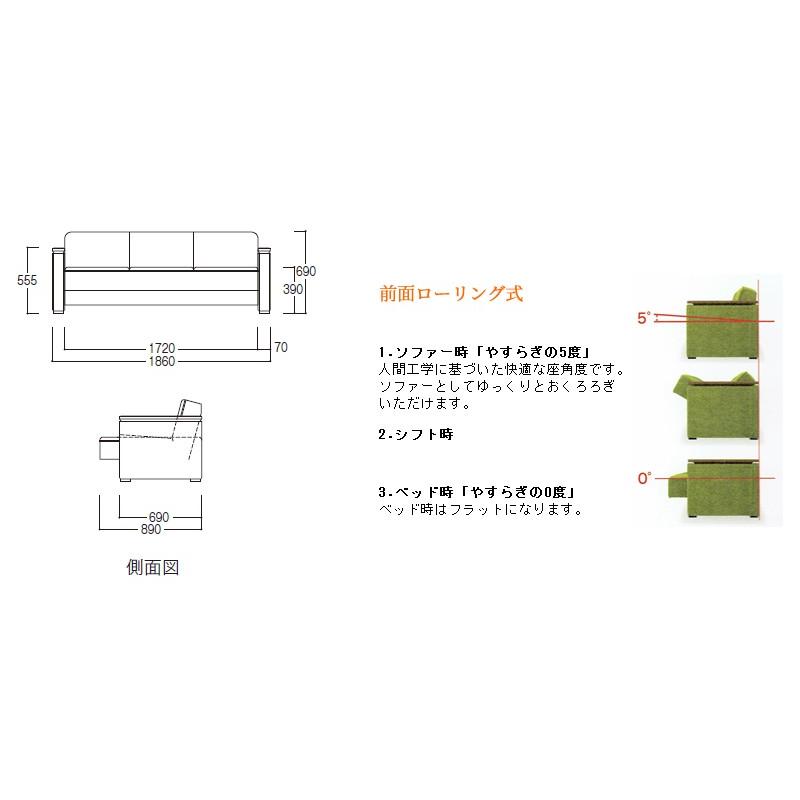 555

690

390

1720

70

1860

690

890

側面図

前面ローリング式

1.ソファー時「やすらぎの5度」
人間工学に基づいた快適な座角度です。ソファーとしてゆっくりとおくろろぎいただけます。

2.シフト時

3.ベッド時「やすらぎの0度」
ベッド時はフラットになります。

5°

0°