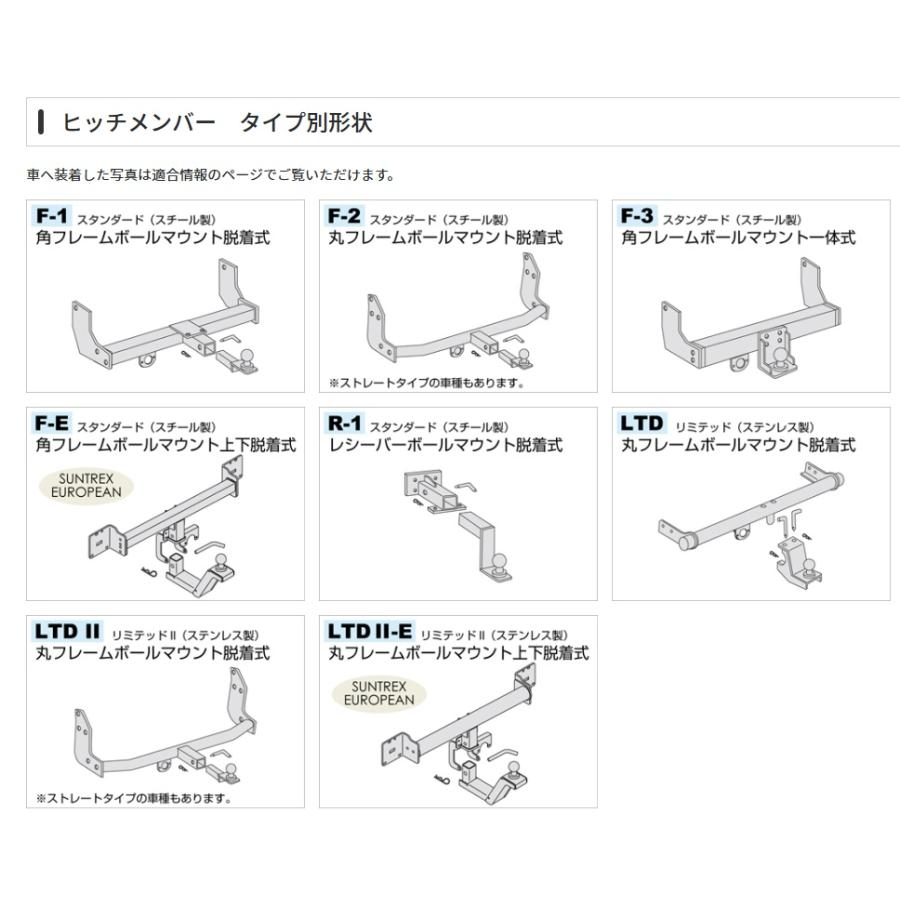 ヒッチメンバー　タイプ別形状

車へ装着した写真は適合情報のページでご覧いただけます。

F-1 スタンダード（スチール製）
角フレームボールマウント脱着式

F-2 スタンダード（スチール製）
丸フレームボールマウント脱着式

※ストレートタイプの車種もあります。

F-3 スタンダード（スチール製）
角フレームボールマウント一体式

F-E スタンダード（スチール製）
角フレームボールマウント上下脱着式

SUNTREX EUROPEAN

R-1 スタンダード（スチール製）
レシーバーボールマウント脱着式

LTD リミテッド（ステンレス製）
丸フレームボールマウント脱着式

LTD II リミテッドII（ステンレス製）
丸フレームボールマウント脱着式

※ストレートタイプの車種もあります。

LTD II-E リミテッドII（ステンレス製）
丸フレームボールマウント上下脱着式

SUNTREX EUROPEAN