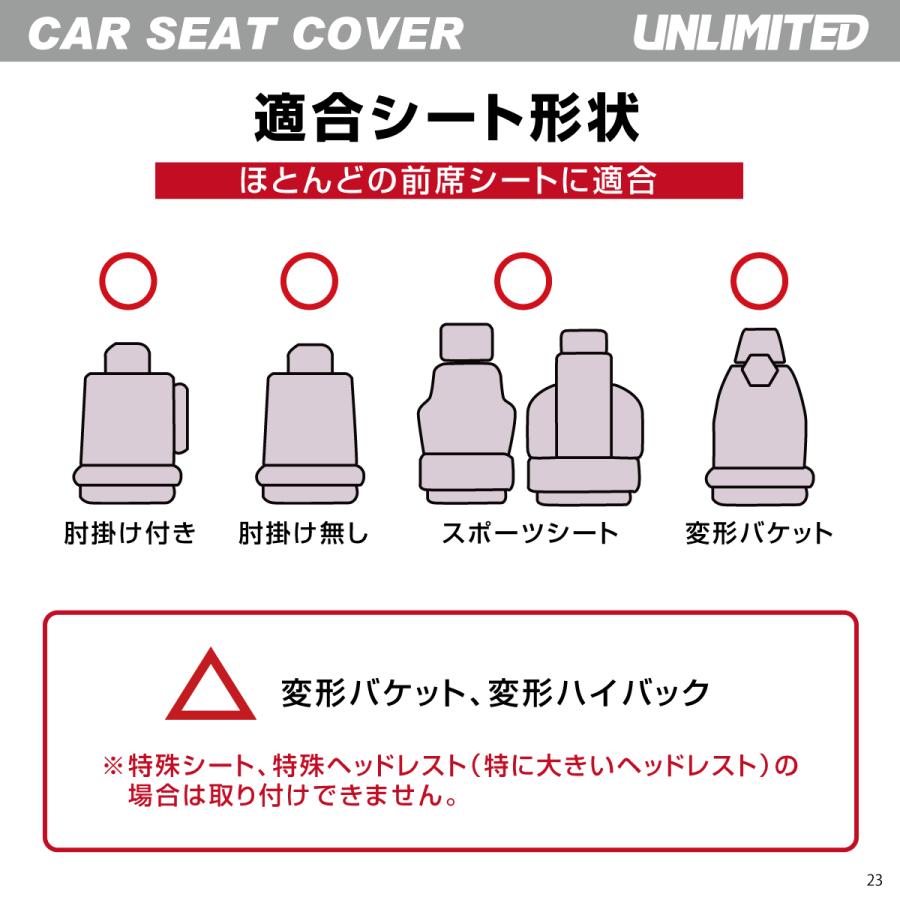 CAR SEAT COVER UNLIMITED

適合シート形状

ほとんどの前席シートに適合

肘掛け付き

肘掛け無し

スポーツシート

変形バケット

変形バケット、変形ハイバック

※特殊シート、特殊ヘッドレスト（特に大きいヘッドレスト）の場合は取り付けできません。

23