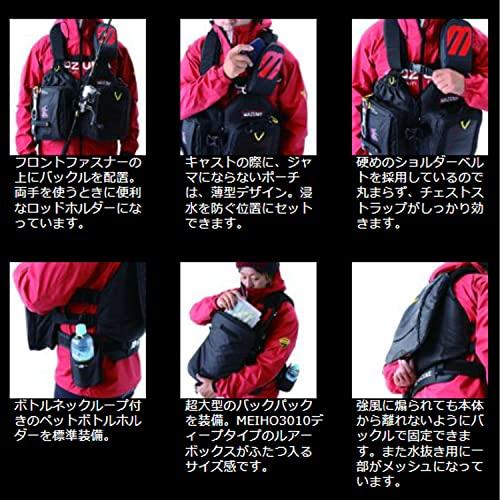 フロントファスナーの上にバックルを配置。両手を使うときに便利なロッドホルダーになっています。

キャストの際に、ジャマにならないポーチは、薄型デザイン。浸水を防ぐ位置にセットできます。

硬めのショルダーベルトを採用しているので丸まらず、チェストストラップがしっかり効きます。

ボトルネックループ付きのペットボトルホルダーを標準装備。

超大型のバックパックを装備。MEIHO3010ディープタイプのルアーボックスがふたつ入るサイズ感です。

強風に煽られても本体から離れないようにバックルで固定できます。また水抜き用に一部がメッシュになっています。