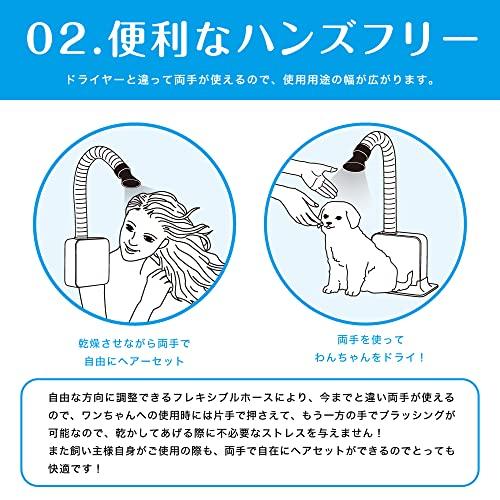 02.便利なハンズフリー

ドライヤーと違って両手が使えるので、使用用途の幅が広がります。

乾燥させながら両手で
自由にヘアーセット

両手を使って
わんちゃんをドライ！

自由な方向に調整できるフレキシブルホースにより、今までと違い両手が使えるので、ワンちゃんへの使用時には片手で押さえて、もう一方の手でブラッシングが可能なので、乾かしてあげる際に不必要なストレスを与えません！
また飼い主様自身がご使用の際も、両手で自在にヘアセットができるのでとっても快適です！