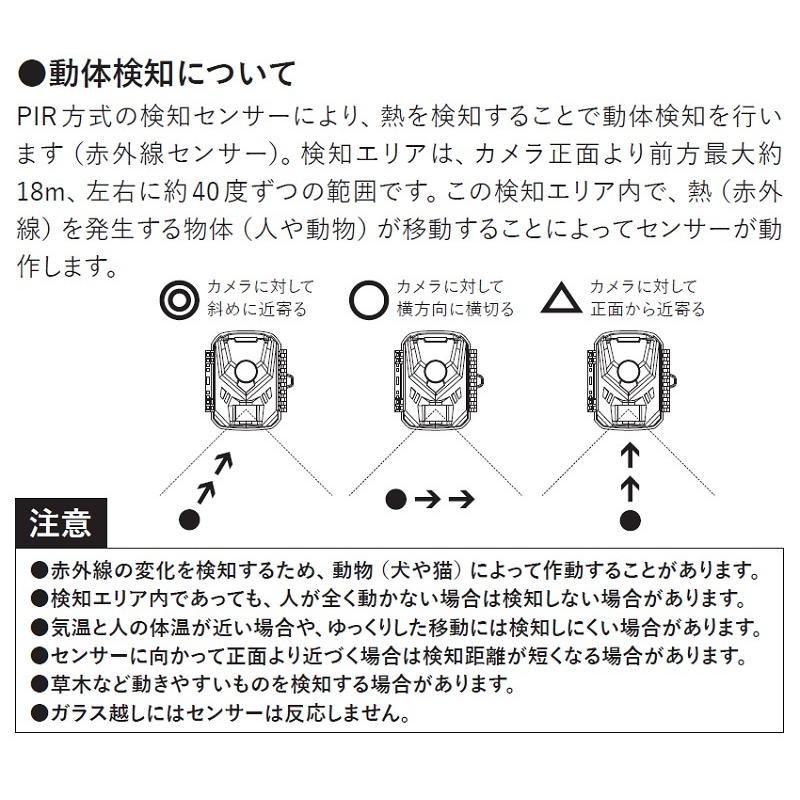 ●動体検知について

PIR方式の検知センサーにより、熱を検知することで動体検知を行います（赤外線センサー）。検知エリアは、カメラ正面より前方最大約18m、左右に約40度ずつの範囲です。この検知エリア内で、熱（赤外線）を発生する物体（人や動物）が移動することによってセンサーが動作します。

◎ カメラに対して斜めに近寄る

○ カメラに対して横方向に横切る

△ カメラに対して正面から近寄る

注意

●赤外線の変化を検知するため、動物（犬や猫）によって作動することがあります。
●検知エリア内であっても、人が全く動かない場合は検知しない場合があります。
●気温と人の体温が近い場合や、ゆっくりした移動には検知しにくい場合があります。
●センサーに向かって正面より近づく場合は検知距離が短くなる場合があります。
●草木など動きやすいものを検知する場合があります。
●ガラス越しにはセンサーは反応しません。