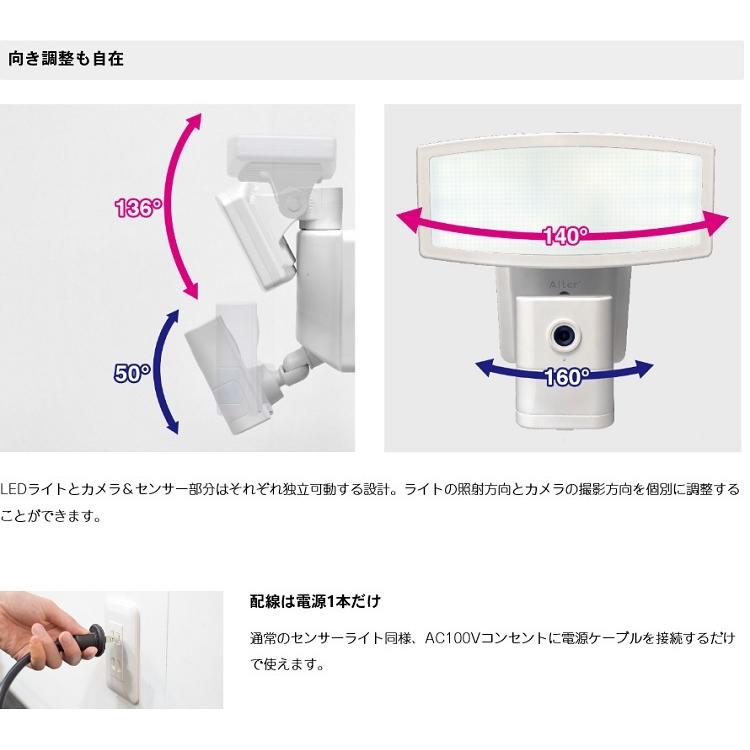 向き調整も自在

136°

50°

140°

Alter

160°

LEDライトとカメラ＆センサー部分はそれぞれ独立可動する設計。ライトの照射方向とカメラの撮影方向を個別に調整することができます。

配線は電源1本だけ

通常のセンサーライト同様、AC100Vコンセントに電源ケーブルを接続するだけで使えます。