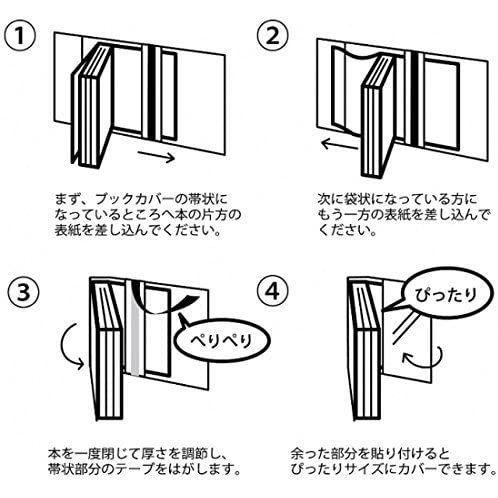 ①

まず、ブックカバーの帯状になっているところへ本の片方の表紙を差し込んでください。

②

次に袋状になっている方にもう一方の表紙を差し込んでください。

③

ぺりぺり

本を一度閉じて厚さを調節し、帯状部分のテープをはがします。

④

ぴったり

余った部分を貼り付けるとぴったりサイズにカバーできます。