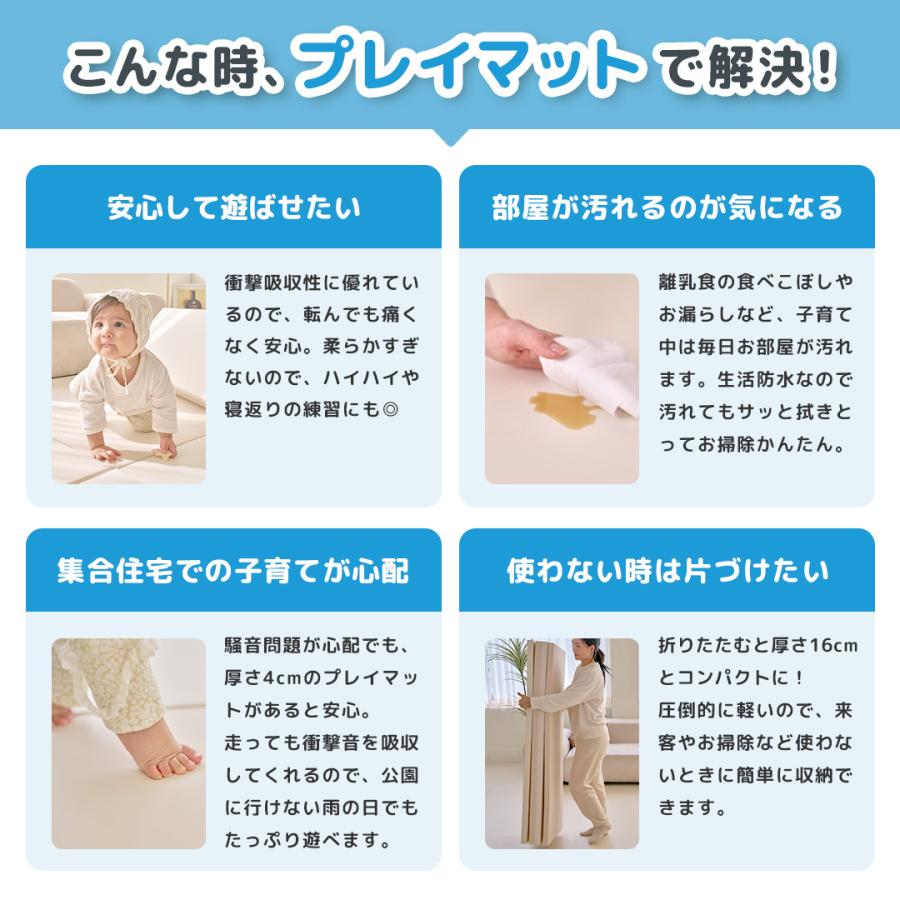 こんな時、プレイマットで解決！

安心して遊ばせたい

衝撃吸収性に優れているので、転んでも痛くなく安心。柔らかすぎないので、ハイハイや寝返りの練習にも◎

部屋が汚れるのが気になる

離乳食の食べこぼしやお漏らしなど、子育て中は毎日お部屋が汚れます。生活防水なので汚れてもサッと拭きとってお掃除かんたん。

集合住宅での子育てが心配

騒音問題が心配でも、厚さ4cmのプレイマットがあると安心。
走っても衝撃音を吸収してくれるので、公園に行けない雨の日でもたっぷり遊べます。

使わない時は片づけたい

折りたたむと厚さ16cmとコンパクトに！
圧倒的に軽いので、来客やお掃除など使わないときに簡単に収納できます。