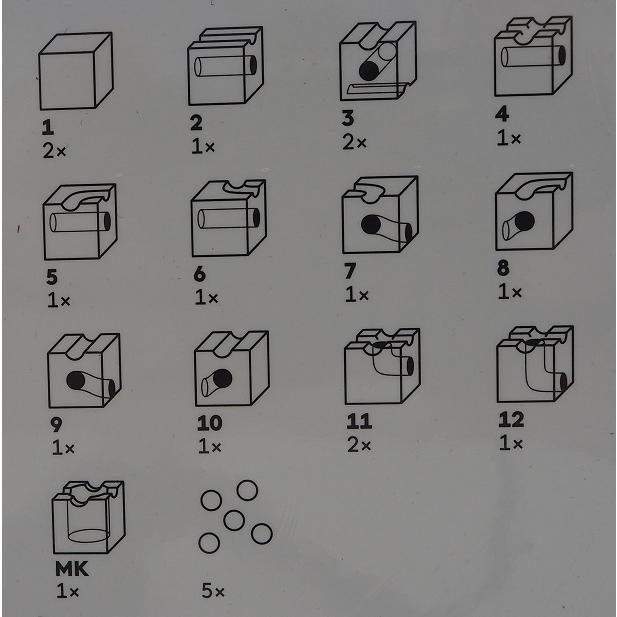 1
2×

2
1×

3
2×

4
1×

5
1×

6
1×

7
1×

8
1×

9
1×

10
1×

11
2×

12
1×

MK
1×

5×