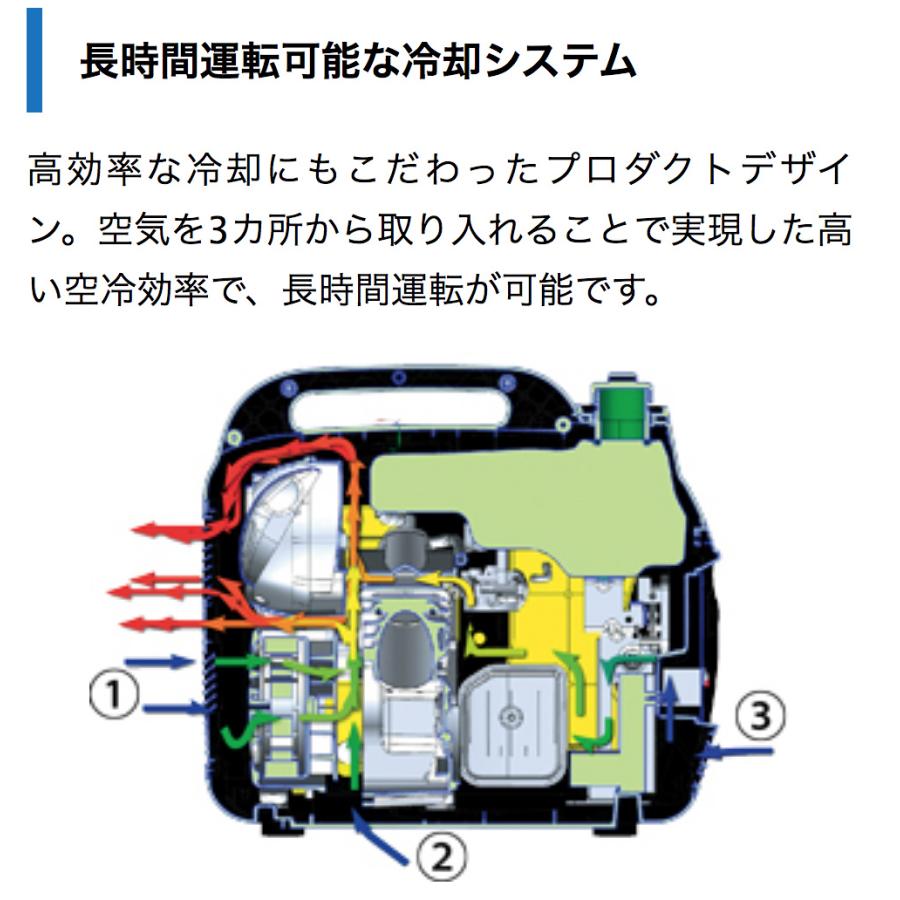 長時間運転可能な冷却システム

高効率な冷却にもこだわったプロダクトデザイン。空気を3カ所から取り入れることで実現した高い空冷効率で、長時間運転が可能です。

①
②
③