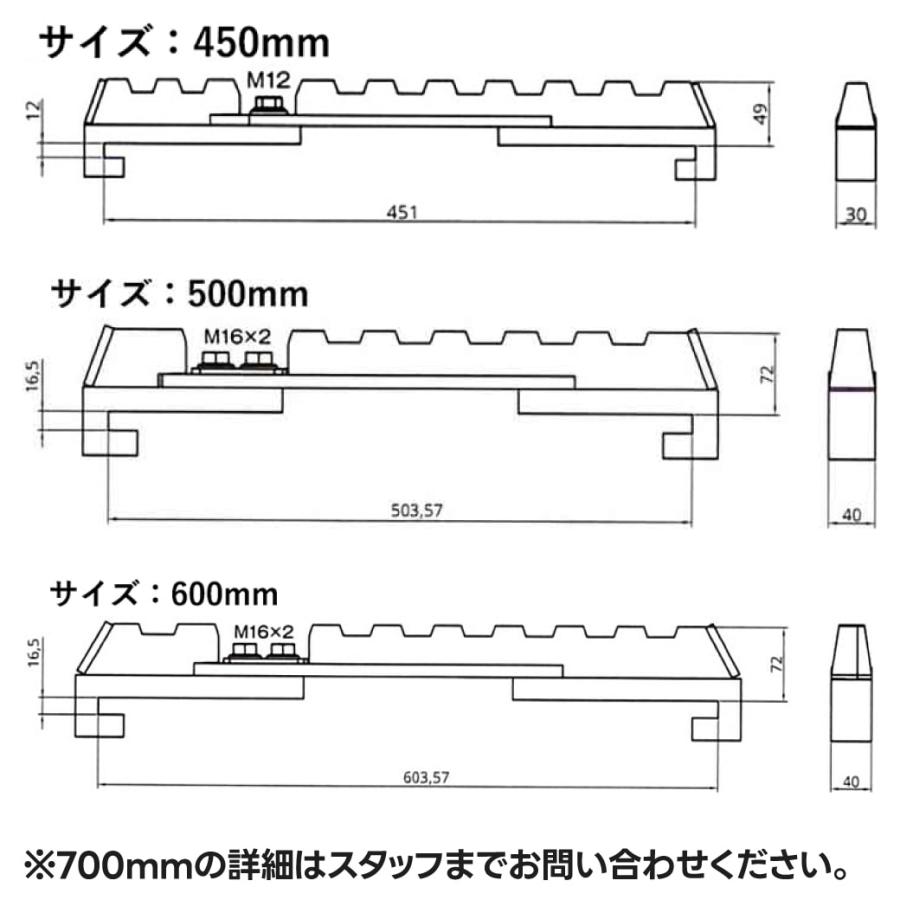 サイズ：450mm

M12

12

49

451

30

サイズ：500mm

M16×2

16,5

72

503,57

40

サイズ：600mm

M16×2

16,5

72

603,57

40

※700mmの詳細はスタッフまでお問い合わせください。