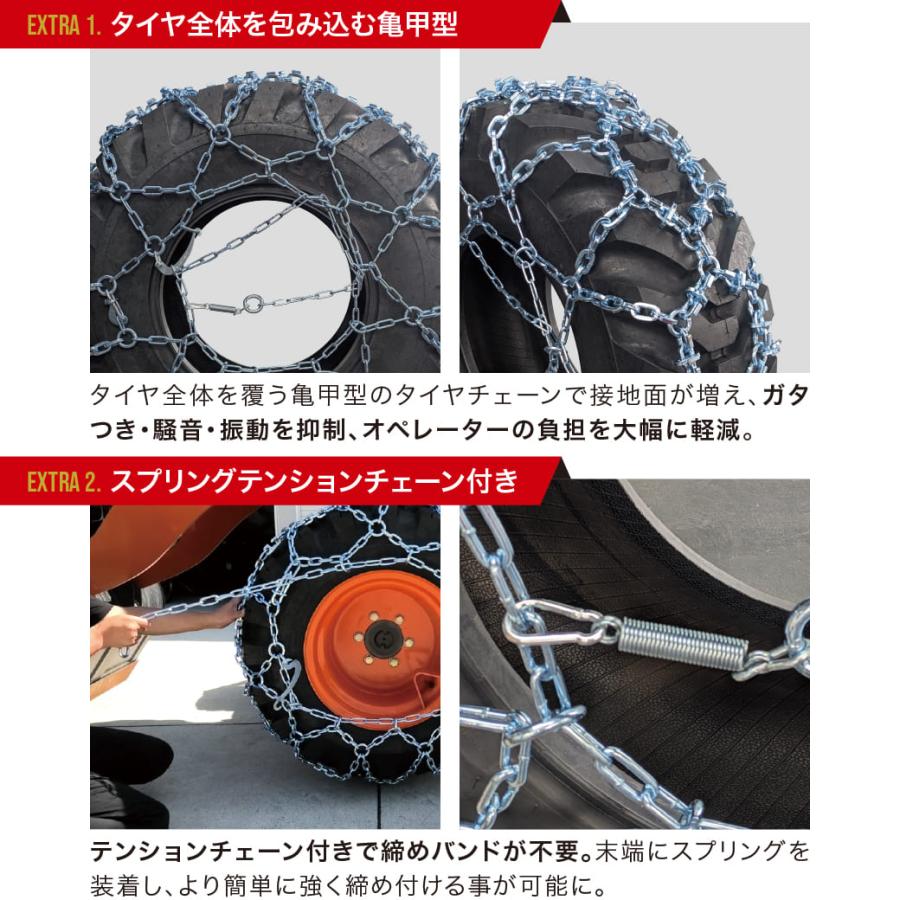 EXTRA 1. タイヤ全体を包み込む亀甲型

タイヤ全体を覆う亀甲型のタイヤチェーンで接地面が増え、ガタつき・騒音・振動を抑制、オペレーターの負担を大幅に軽減。

EXTRA 2. スプリングテンションチェーン付き

テンションチェーン付きで締めバンドが不要。末端にスプリングを装着し、より簡単に強く締め付ける事が可能に。