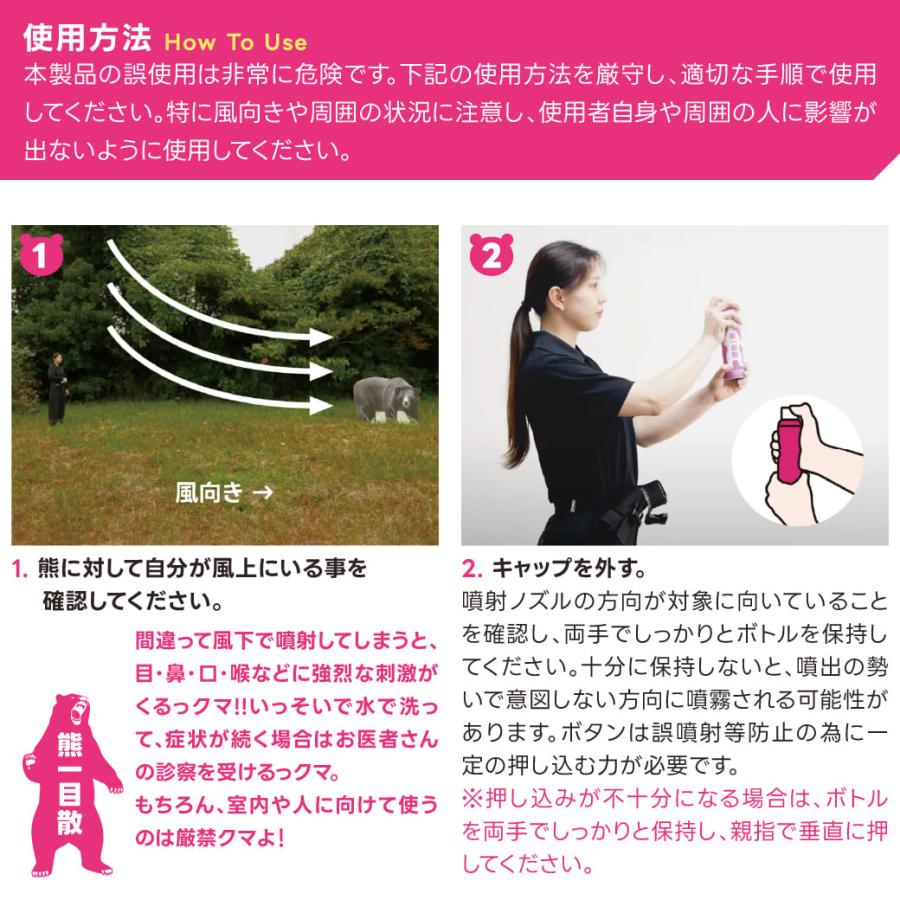 使用方法 How To Use
本製品の誤使用は非常に危険です。下記の使用方法を厳守し、適切な手順で使用してください。特に風向きや周囲の状況に注意し、使用者自身や周囲の人に影響が出ないように使用してください。

1

風向き →

1. 熊に対して自分が風上にいる事を確認してください。

間違って風下で噴射してしまうと、目・鼻・口・喉などに強烈な刺激がくるっクマ!!いっそいで水で洗って、症状が続く場合はお医者さんの診察を受けるっクマ。
もちろん、室内や人に向けて使うのは厳禁クマよ!

熊一目散

2

2. キャップを外す。
噴射ノズルの方向が対象に向いていることを確認し、両手でしっかりとボトルを保持してください。十分に保持しないと、噴出の勢いで意図しない方向に噴霧される可能性があります。ボタンは誤噴射等防止の為に一定の押し込む力が必要です。
※押し込みが不十分になる場合は、ボトルを両手でしっかりと保持し、親指で垂直に押してください。