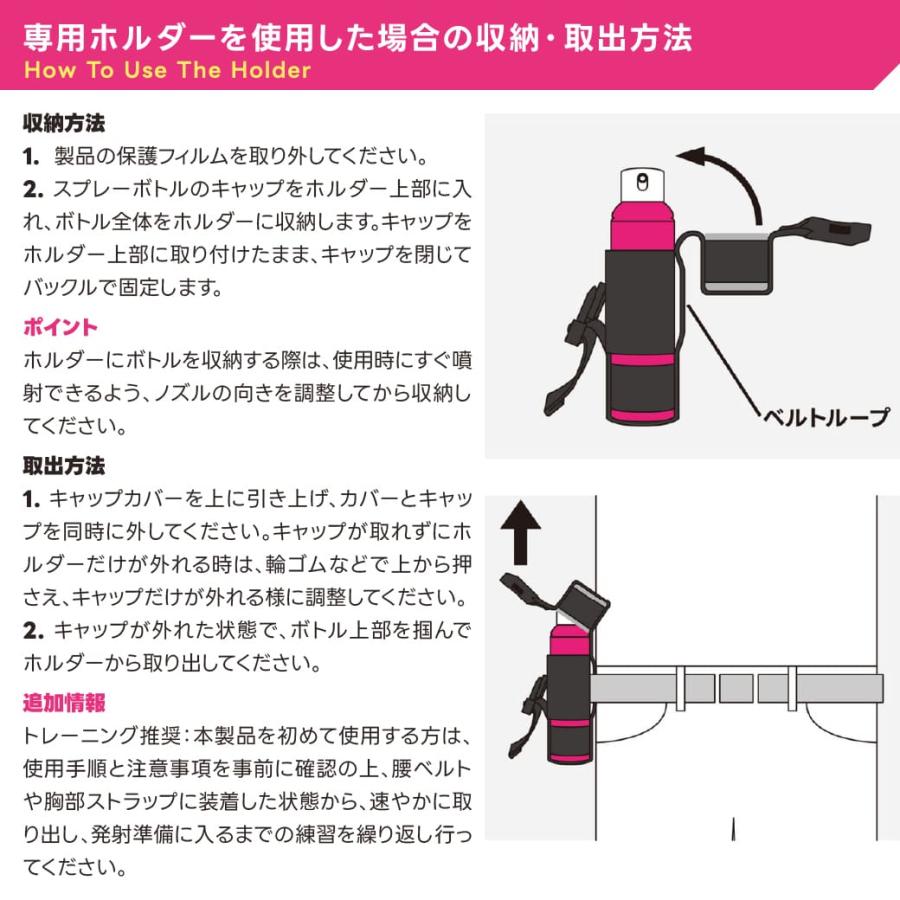 専用ホルダーを使用した場合の収納・取出方法
How To Use The Holder

収納方法
1. 製品の保護フィルムを取り外してください。
2. スプレーボトルのキャップをホルダー上部に入れ、ボトル全体をホルダーに収納します。キャップをホルダー上部に取り付けたまま、キャップを閉じてバックルで固定します。

ポイント
ホルダーにボトルを収納する際は、使用時にすぐ噴射できるよう、ノズルの向きを調整してから収納してください。

取出方法
1. キャップカバーを上に引き上げ、カバーとキャップを同時に外してください。キャップが取れずにホルダーだけが外れる時は、輪ゴムなどで上から押さえ、キャップだけが外れる様に調整してください。
2. キャップが外れた状態で、ボトル上部を掴んでホルダーから取り出してください。

追加情報
トレーニング推奨：本製品を初めて使用する方は、使用手順と注意事項を事前に確認の上、腰ベルトや胸部ストラップに装着した状態から、速やかに取り出し、発射準備に入るまでの練習を繰り返し行ってください。

ベルトループ