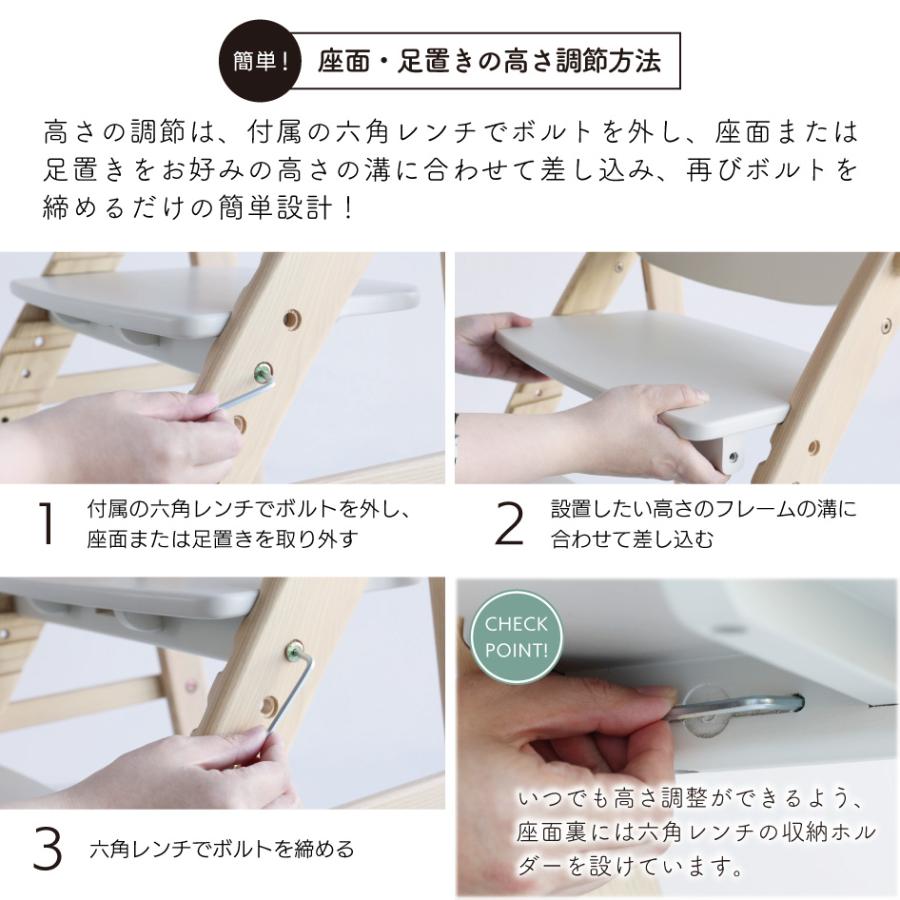 簡単！ 座面・足置きの高さ調節方法

高さの調節は、付属の六角レンチでボルトを外し、座面または足置きをお好みの高さの溝に合わせて差し込み、再びボルトを締めるだけの簡単設計！

1 付属の六角レンチでボルトを外し、座面または足置きを取り外す

2 設置したい高さのフレームの溝に合わせて差し込む

3 六角レンチでボルトを締める

CHECK POINT!

いつでも高さ調整ができるよう、座面裏には六角レンチの収納ホルダーを設けています。