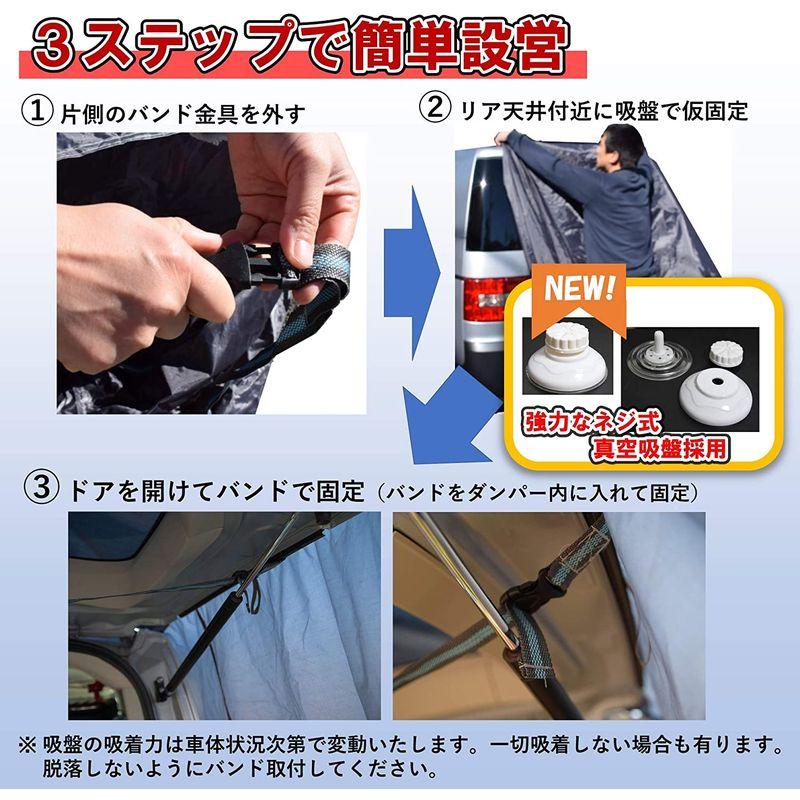 ３ステップで簡単設営

① 片側のバンド金具を外す

② リア天井付近に吸盤で仮固定

NEW!

強力なネジ式
真空吸盤採用

③ ドアを開けてバンドで固定（バンドをダンパー内に入れて固定）

※ 吸盤の吸着力は車体状況次第で変動いたします。一切吸着しない場合も有ります。脱落しないようにバンド取付してください。