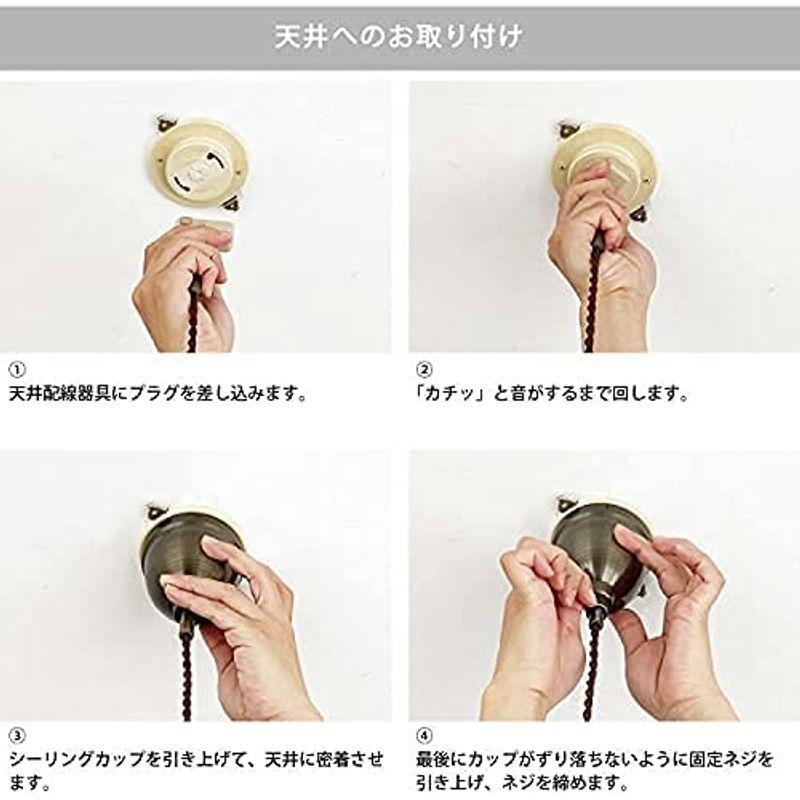 天井へのお取り付け

①
天井配線器具にプラグを差し込みます。

②
「カチッ」と音がするまで回します。

③
シーリングカップを引き上げて、天井に密着させます。

④
最後にカップがずり落ちないように固定ネジを引き上げ、ネジを締めます。