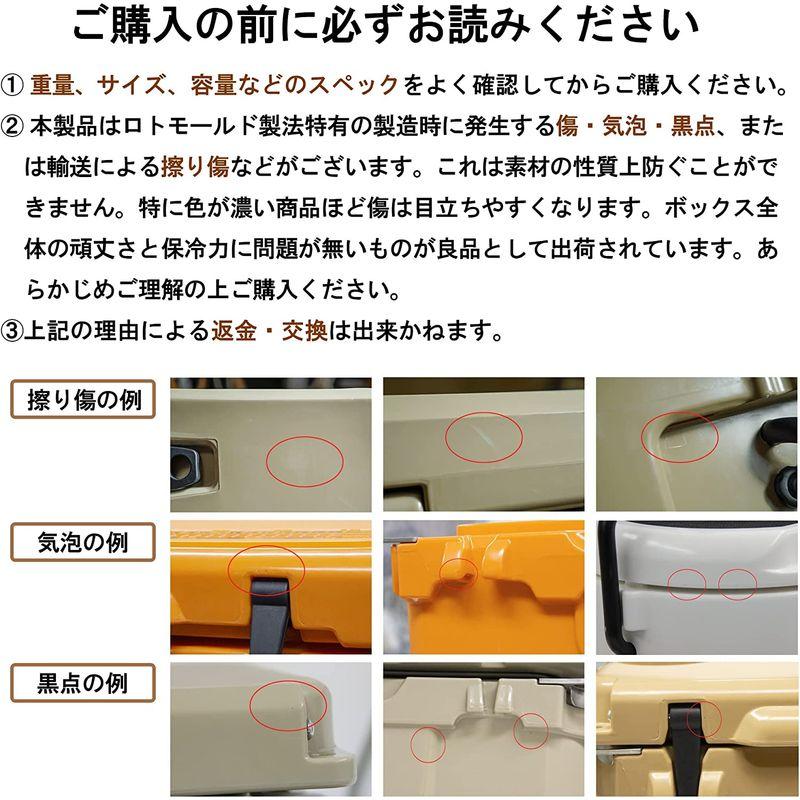 ご購入の前に必ずお読みください

① 重量、サイズ、容量などのスペックをよく確認してからご購入ください。

② 本製品はロトモールド製法特有の製造時に発生する傷・気泡・黒点、または輸送による擦り傷などがございます。これは素材の性質上防ぐことができません。特に色が濃い商品ほど傷は目立ちやすくなります。ボックス全体の頑丈さと保冷力に問題が無いものが良品として出荷されています。あらかじめご理解の上ご購入ください。

③上記の理由による返金・交換は出来かねます。

擦り傷の例

気泡の例

黒点の例