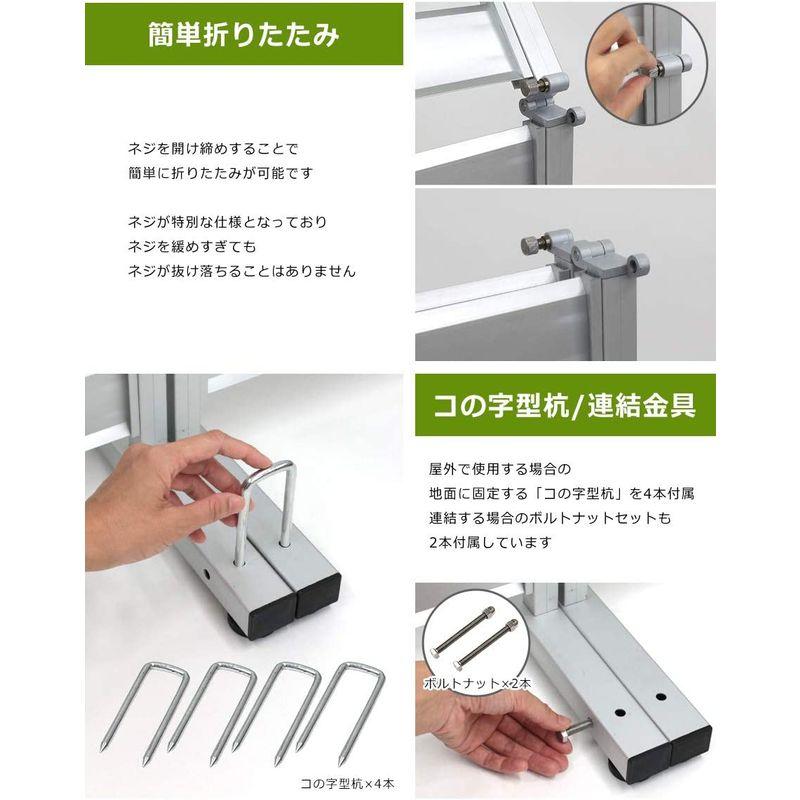 簡単折りたたみ

ネジを開け締めすることで
簡単に折りたたみが可能です

ネジが特別な仕様となっており
ネジを緩めすぎても
ネジが抜け落ちることはありません

コの字型杭/連結金具

屋外で使用する場合の
地面に固定する「コの字型杭」を4本付属
連結する場合のボルトナットセットも
2本付属しています

ボルトナット×2本

コの字型杭×4本