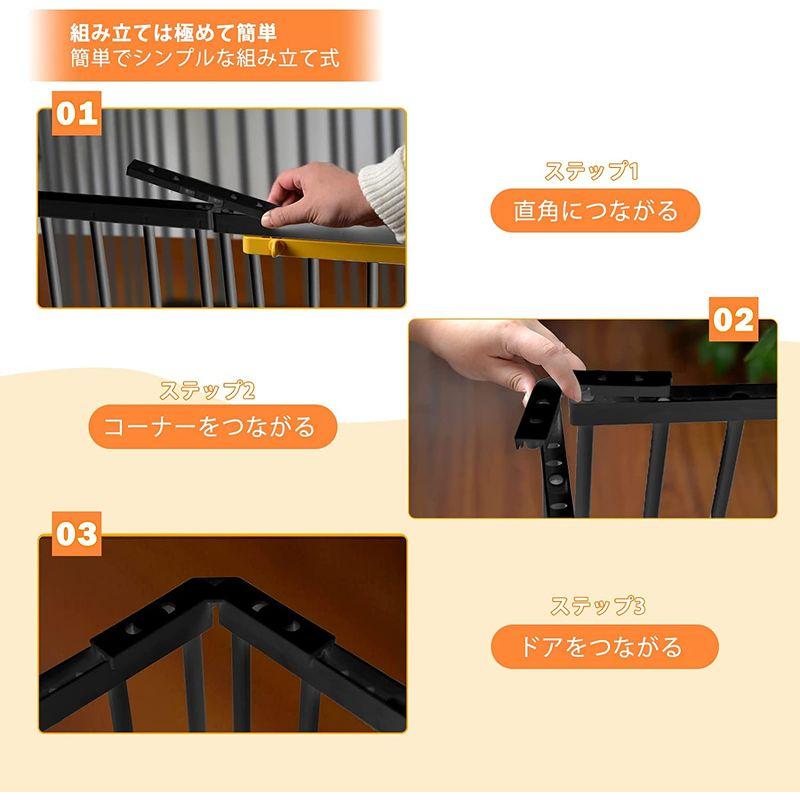 組み立ては極めて簡単
簡単でシンプルな組み立て式

01

ステップ1
直角につながる

02

ステップ2
コーナーをつながる

03

ステップ3
ドアをつながる