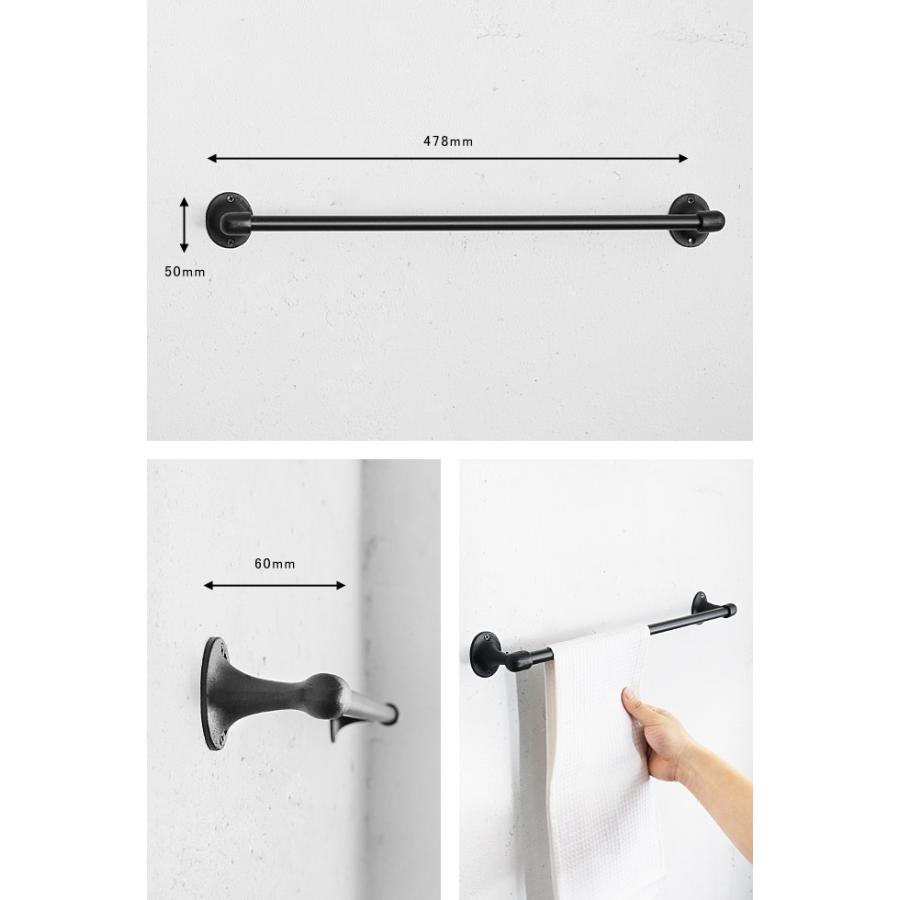 478mm

50mm

60mm