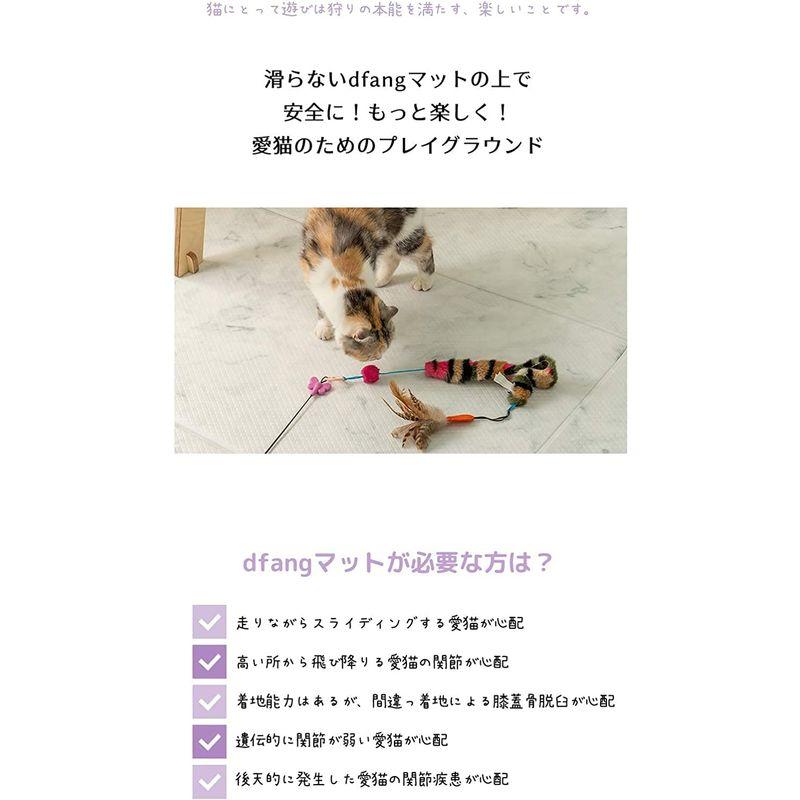 猫にとって遊びは狩りの本能を満たす、楽しいことです。

滑らないdfangマットの上で
安全に！もっと楽しく！
愛猫のためのプレイグラウンド

dfangマットが必要な方は？

走りながらスライディングする愛猫が心配

高い所から飛び降りる愛猫の関節が心配

着地能力はあるが、間違っ着地による膝蓋骨脱臼が心配

遺伝的に関節が弱い愛猫が心配

後天的に発生した愛猫の関節疾患が心配