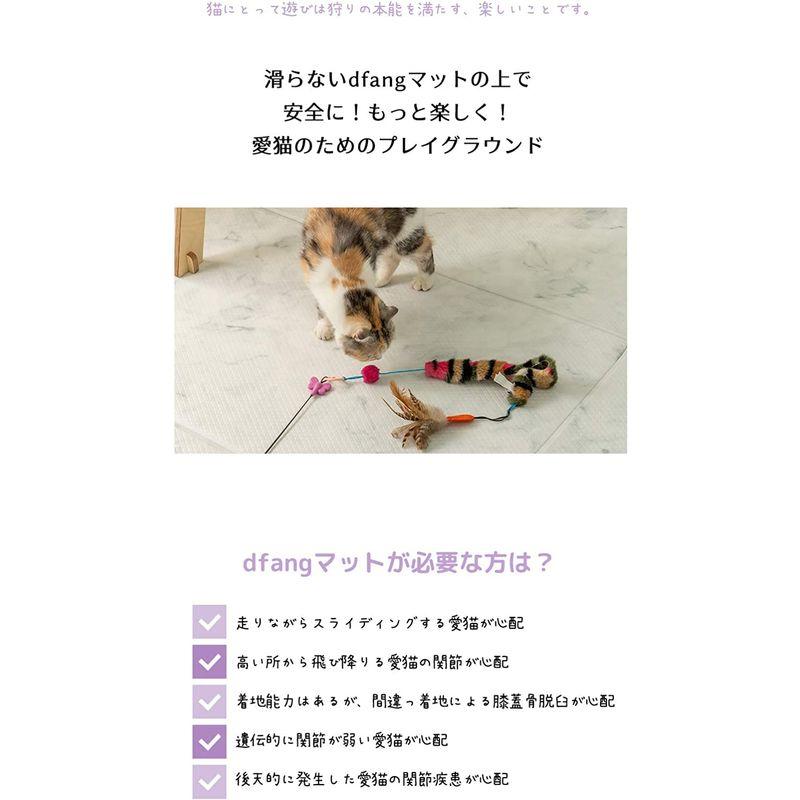 猫にとって遊びは狩りの本能を満たす、楽しいことです。

滑らないdfangマットの上で
安全に！もっと楽しく！
愛猫のためのプレイグラウンド

dfangマットが必要な方は？

走りながらスライディングする愛猫が心配

高い所から飛び降りる愛猫の関節が心配

着地能力はあるが、間違っ着地による膝蓋骨脱臼が心配

遺伝的に関節が弱い愛猫が心配

後天的に発生した愛猫の関節疾患が心配