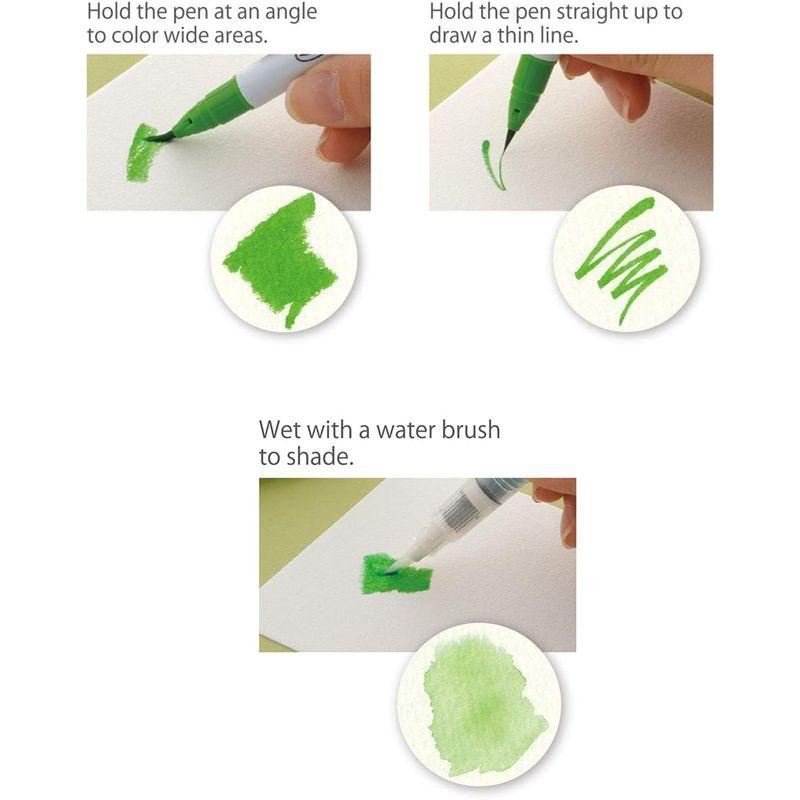 Hold the pen at an angle to color wide areas.

Hold the pen straight up to draw a thin line.

Wet with a water brush to shade.