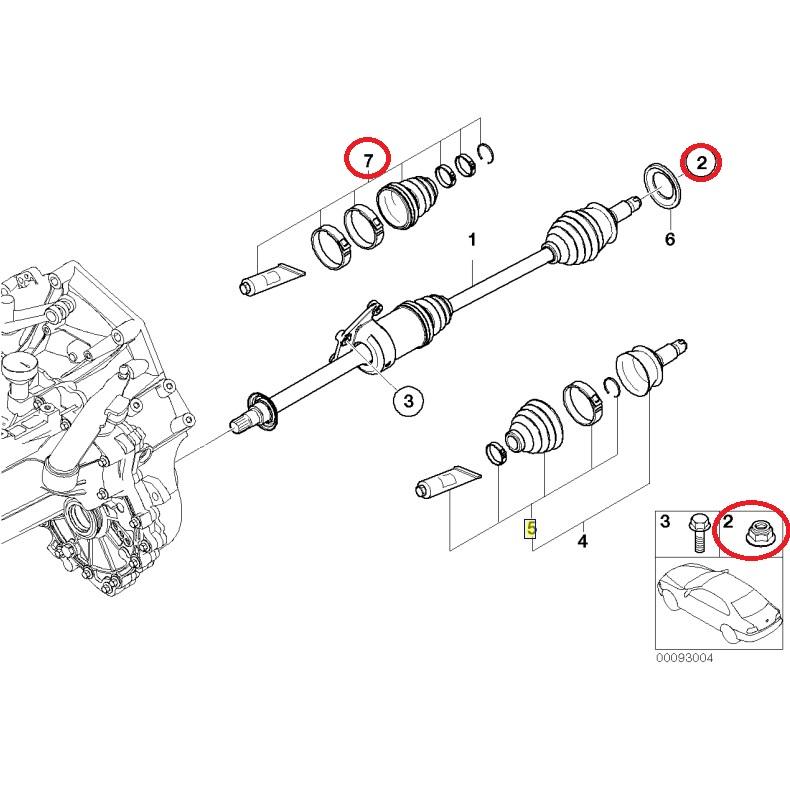 7
2
1
6
3
5
4
3
2
00093004